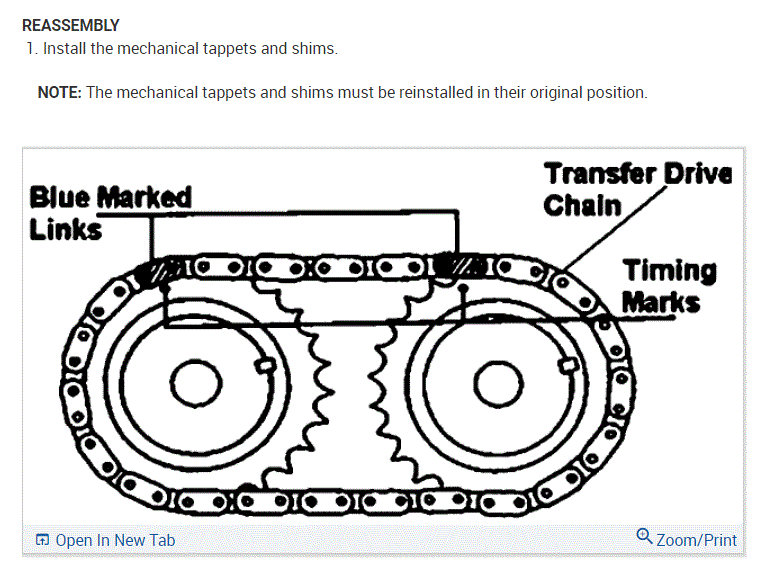 REASSEMBLY

1. Install the mechanical tappets and shims.

NOTE: The mechanical tappets and shims must be reinstalled in their original position.

Blue Marked Links

Transfer Drive Chain

Timing Marks

Open In New Tab

Zoom/Print