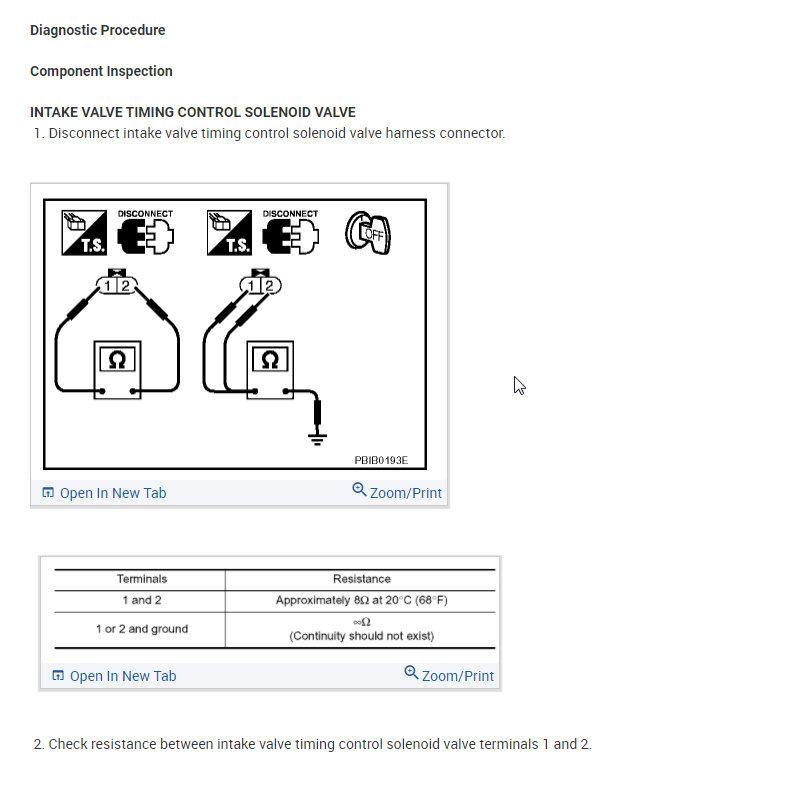 Diagnostic Procedure

Component Inspection

INTAKE VALVE TIMING CONTROL SOLENOID VALVE
1. Disconnect intake valve timing control solenoid valve harness connector.

T.S. DISCONNECT T.S. DISCONNECT OFF

1 2 1 2

Ω Ω

PBIB0193E

Open In New Tab Zoom/Print

| Terminals | Resistance |
|---|---|
| 1 and 2 | Approximately 8Ω at 20°C (68°F) |
| 1 or 2 and ground | ∞Ω (Continuity should not exist) |

Open In New Tab Zoom/Print

2. Check resistance between intake valve timing control solenoid valve terminals 1 and 2.