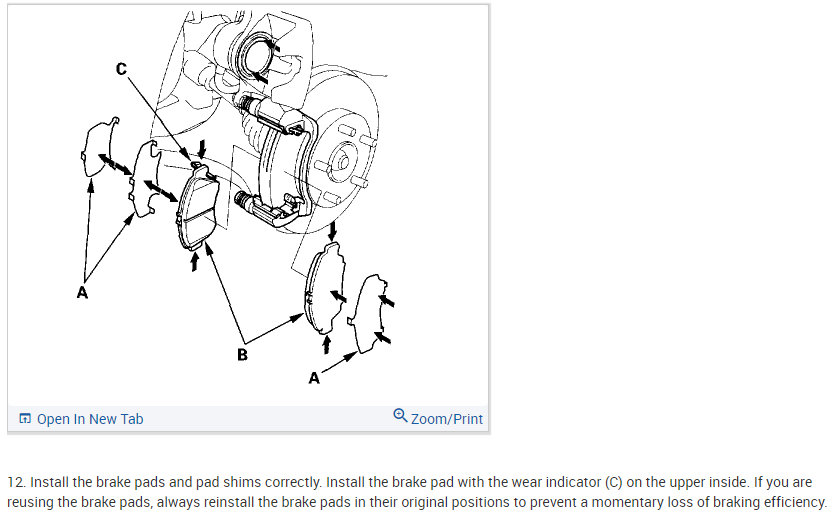 C

A

B

A

Open In New Tab

Zoom/Print

12. Install the brake pads and pad shims correctly. Install the brake pad with the wear indicator (C) on the upper inside. If you are reusing the brake pads, always reinstall the brake pads in their original positions to prevent a momentary loss of braking efficiency.