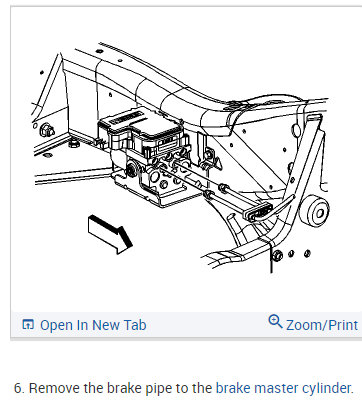 Open In New Tab

Zoom/Print

6. Remove the brake pipe to the brake master cylinder.