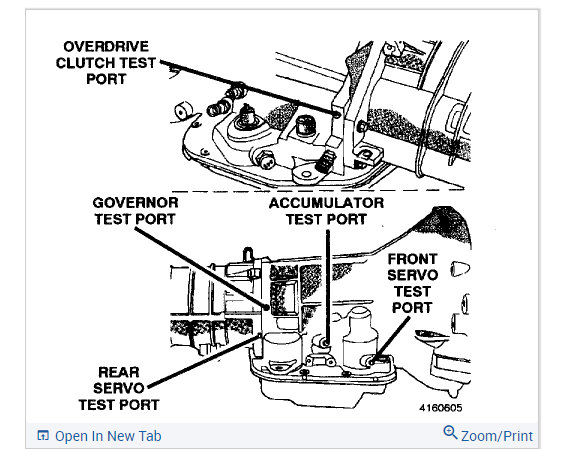 OVERDRIVE CLUTCH TEST PORT

GOVERNOR TEST PORT

ACCUMULATOR TEST PORT

FRONT SERVO TEST PORT

REAR SERVO TEST PORT

4160605

Open In New Tab

Zoom/Print