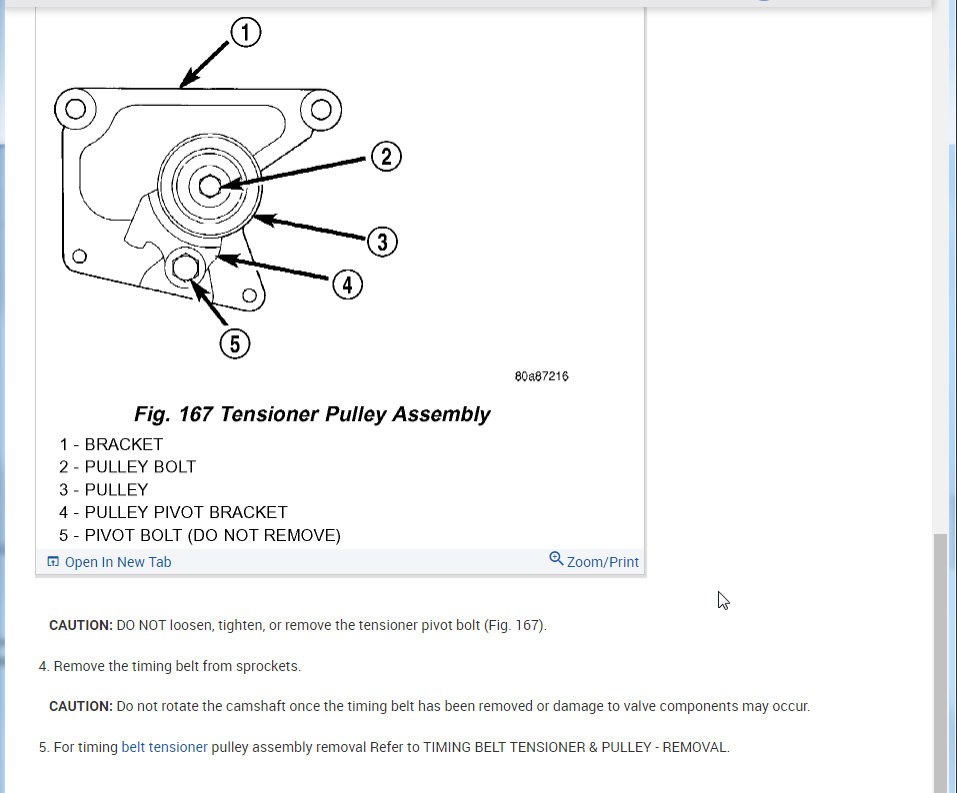 1
2
3
4
5
80a87216

Fig. 167 Tensioner Pulley Assembly

1 - BRACKET
2 - PULLEY BOLT
3 - PULLEY
4 - PULLEY PIVOT BRACKET
5 - PIVOT BOLT (DO NOT REMOVE)

Open In New Tab
Zoom/Print

CAUTION: DO NOT loosen, tighten, or remove the tensioner pivot bolt (Fig. 167).

4. Remove the timing belt from sprockets.

CAUTION: Do not rotate the camshaft once the timing belt has been removed or damage to valve components may occur.

5. For timing belt tensioner pulley assembly removal Refer to TIMING BELT TENSIONER & PULLEY - REMOVAL.