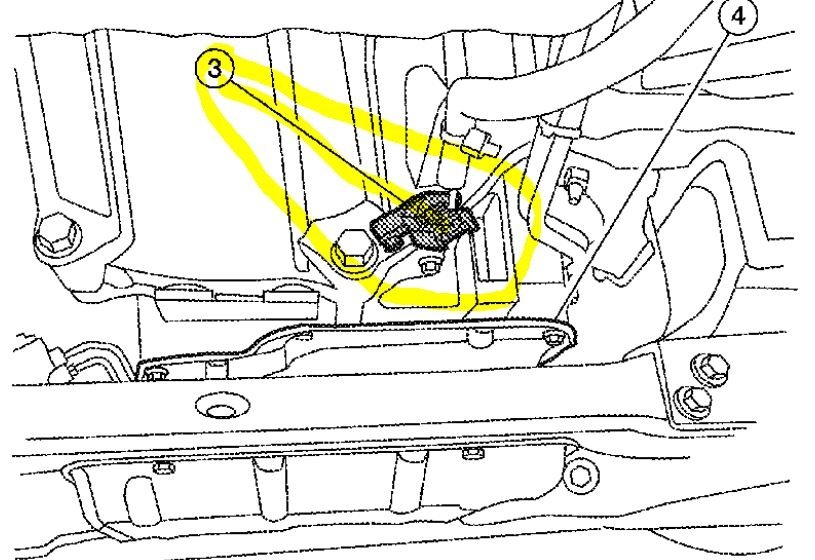 3
4