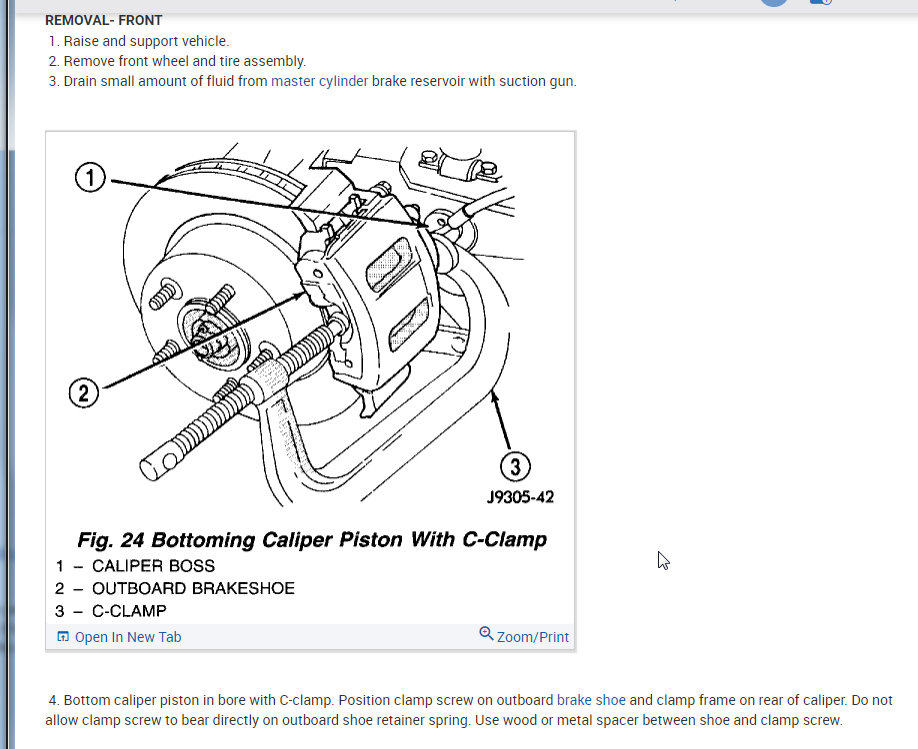 REMOVAL- FRONT

1. Raise and support vehicle.
2. Remove front wheel and tire assembly.
3. Drain small amount of fluid from master cylinder brake reservoir with suction gun.

1

2

3

J9305-42

Fig. 24 Bottoming Caliper Piston With C-Clamp
1 – CALIPER BOSS
2 – OUTBOARD BRAKESHOE
3 – C-CLAMP

Open In New Tab

Zoom/Print

4. Bottom caliper piston in bore with C-clamp. Position clamp screw on outboard brake shoe and clamp frame on rear of caliper. Do not allow clamp screw to bear directly on outboard shoe retainer spring. Use wood or metal spacer between shoe and clamp screw.