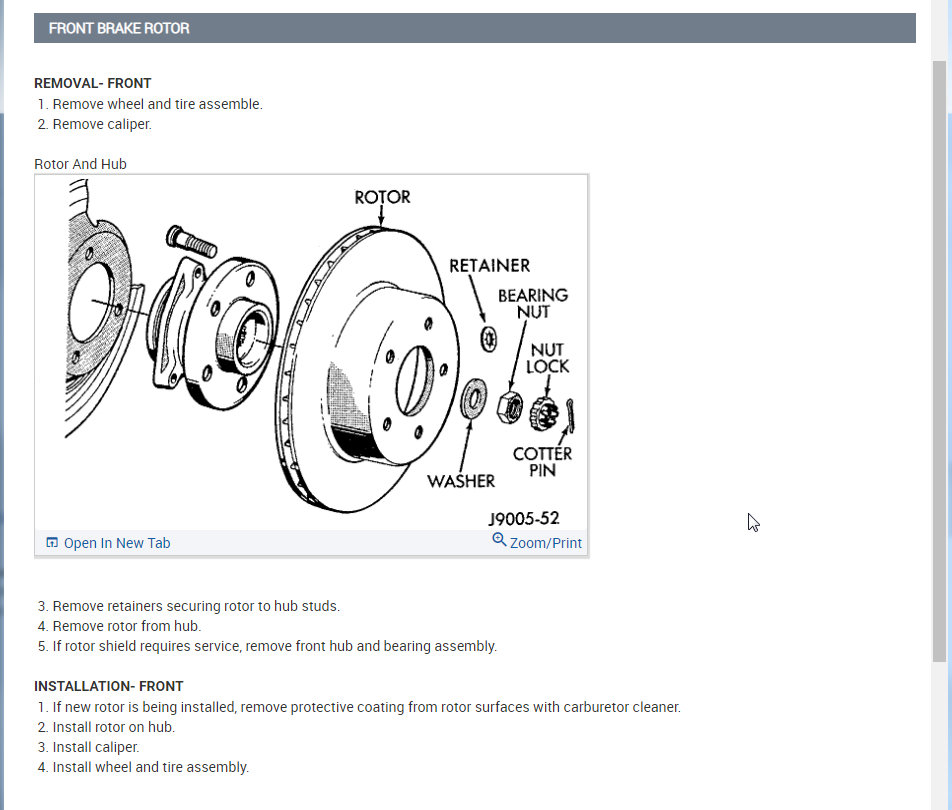 FRONT BRAKE ROTOR

REMOVAL- FRONT
1. Remove wheel and tire assemble.
2. Remove caliper.

Rotor And Hub

ROTOR
RETAINER
BEARING NUT
NUT LOCK
COTTER PIN
WASHER
J9005-52

Open In New Tab
Zoom/Print

3. Remove retainers securing rotor to hub studs.
4. Remove rotor from hub.
5. If rotor shield requires service, remove front hub and bearing assembly.

INSTALLATION- FRONT
1. If new rotor is being installed, remove protective coating from rotor surfaces with carburetor cleaner.
2. Install rotor on hub.
3. Install caliper.
4. Install wheel and tire assembly.