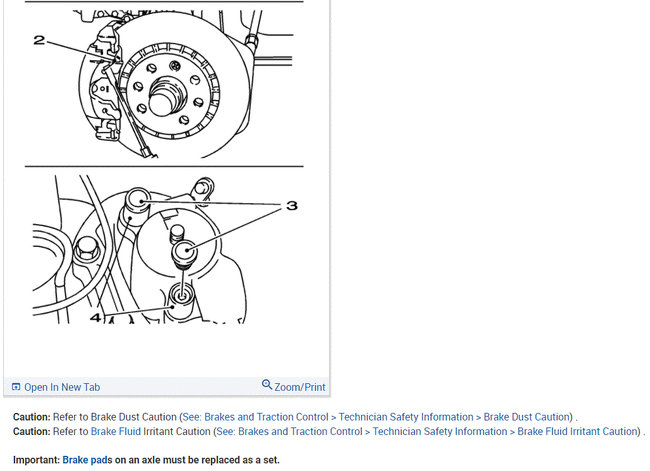 2

3

4

Open In New Tab

Zoom/Print

**Caution:** Refer to Brake Dust Caution (See: Brakes and Traction Control > Technician Safety Information > Brake Dust Caution) .
**Caution:** Refer to Brake Fluid Irritant Caution (See: Brakes and Traction Control > Technician Safety Information > Brake Fluid Irritant Caution) .

**Important: Brake pads on an axle must be replaced as a set.**