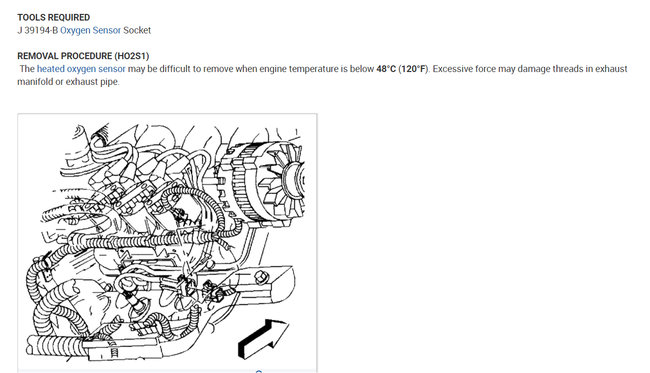 TOOLS REQUIRED
J 39194-B Oxygen Sensor Socket

REMOVAL PROCEDURE (HO2S1)
The heated oxygen sensor may be difficult to remove when engine temperature is below 48°C (120°F). Excessive force may damage threads in exhaust manifold or exhaust pipe.