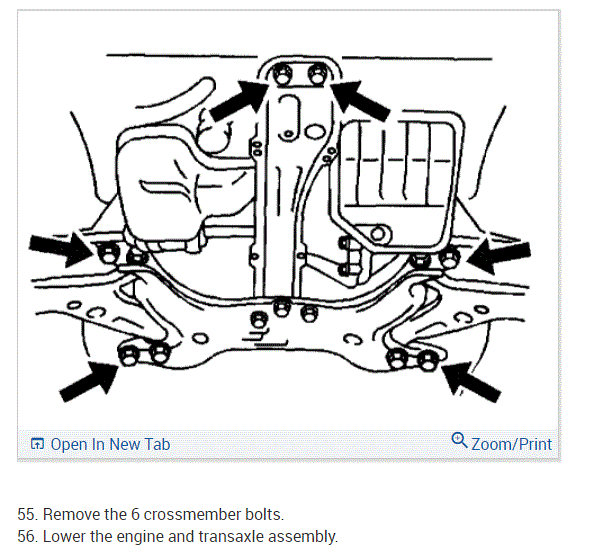 Open In New Tab

Zoom/Print

55. Remove the 6 crossmember bolts.
56. Lower the engine and transaxle assembly.