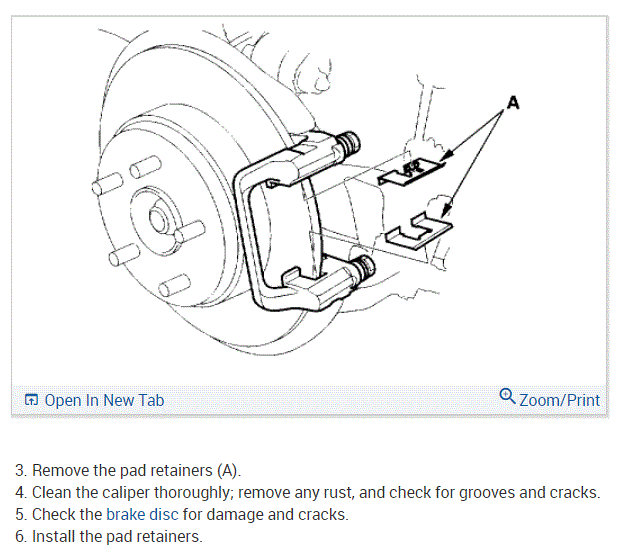 A

Open In New Tab

Zoom/Print

3. Remove the pad retainers (A).
4. Clean the caliper thoroughly; remove any rust, and check for grooves and cracks.
5. Check the brake disc for damage and cracks.
6. Install the pad retainers.