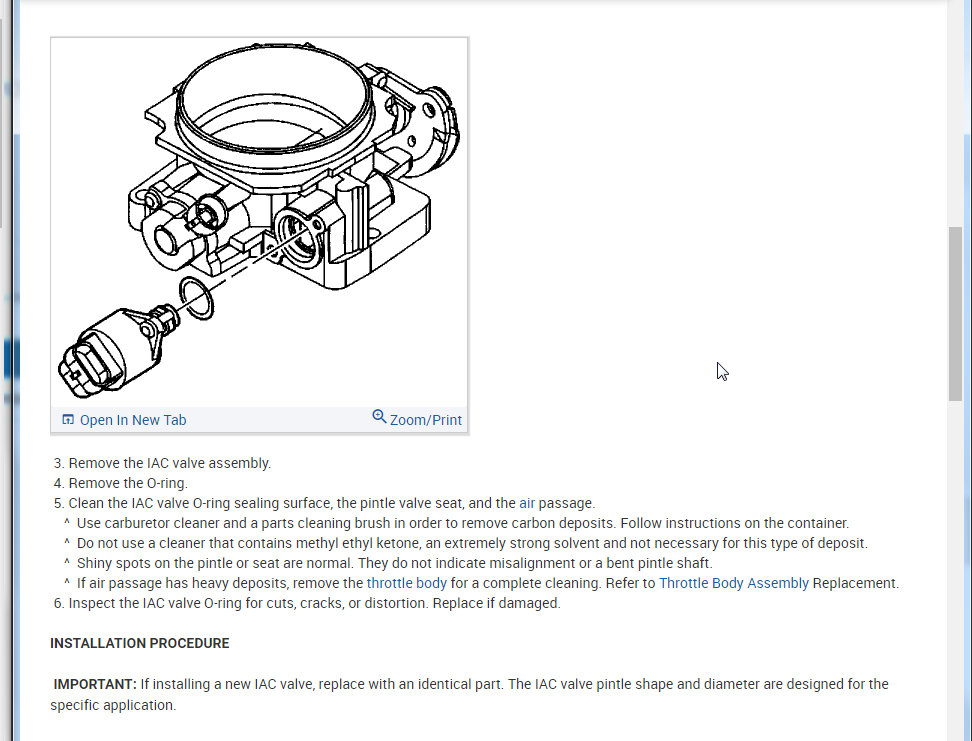 Open In New Tab
Zoom/Print

3. Remove the IAC valve assembly.
4. Remove the O-ring.
5. Clean the IAC valve O-ring sealing surface, the pintle valve seat, and the air passage.
^ Use carburetor cleaner and a parts cleaning brush in order to remove carbon deposits. Follow instructions on the container.
^ Do not use a cleaner that contains methyl ethyl ketone, an extremely strong solvent and not necessary for this type of deposit.
^ Shiny spots on the pintle or seat are normal. They do not indicate misalignment or a bent pintle shaft.
^ If air passage has heavy deposits, remove the throttle body for a complete cleaning. Refer to Throttle Body Assembly Replacement.
6. Inspect the IAC valve O-ring for cuts, cracks, or distortion. Replace if damaged.

INSTALLATION PROCEDURE

IMPORTANT: If installing a new IAC valve, replace with an identical part. The IAC valve pintle shape and diameter are designed for the specific application.