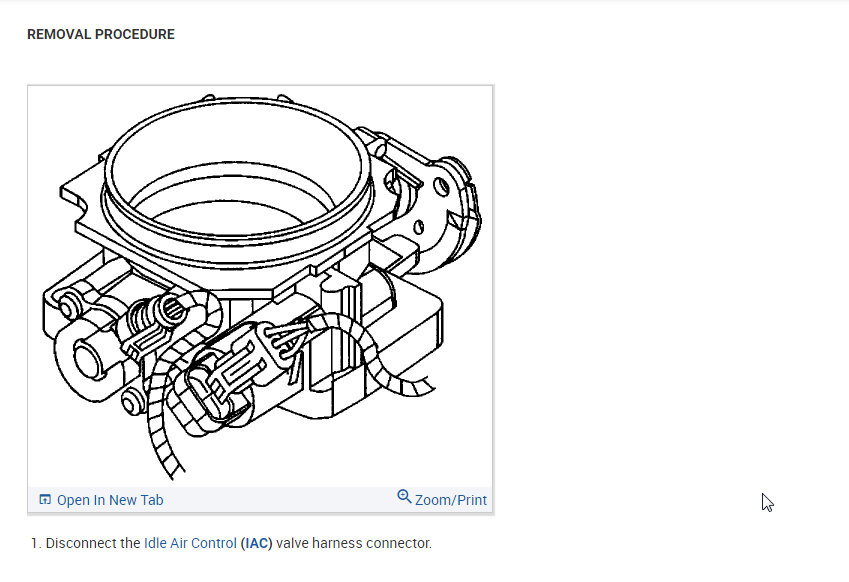 REMOVAL PROCEDURE

Open In New Tab

Zoom/Print

1. Disconnect the Idle Air Control (IAC) valve harness connector.