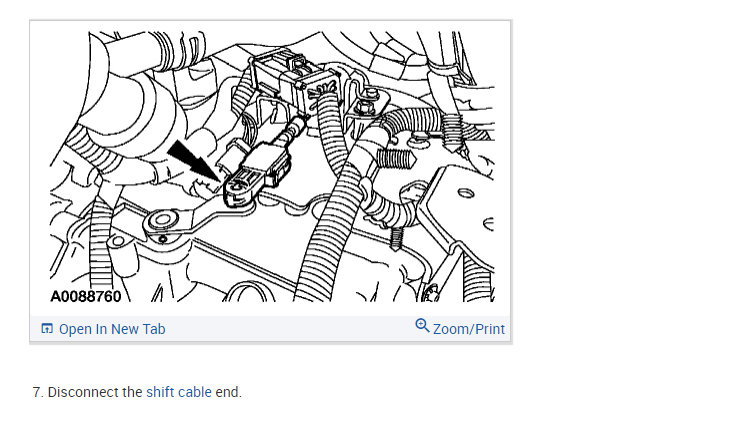 A0088760

Open In New Tab

Zoom/Print

7. Disconnect the shift cable end.