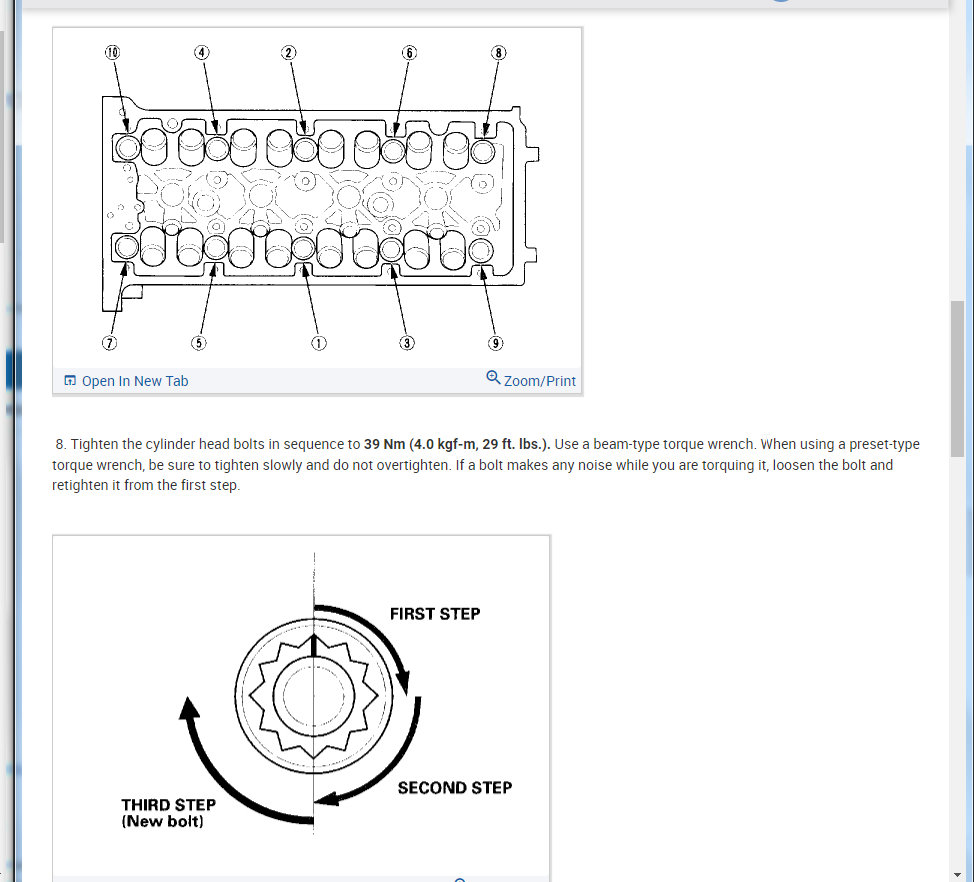 ⑩ ④ ② ⑥ ⑧

⑦ ⑤ ① ③ ⑨

Open In New Tab

Zoom/Print

8. Tighten the cylinder head bolts in sequence to **39 Nm (4.0 kgf-m, 29 ft. lbs.).** Use a beam-type torque wrench. When using a preset-type torque wrench, be sure to tighten slowly and do not overtighten. If a bolt makes any noise while you are torquing it, loosen the bolt and retighten it from the first step.

FIRST STEP

SECOND STEP

THIRD STEP
(New bolt)