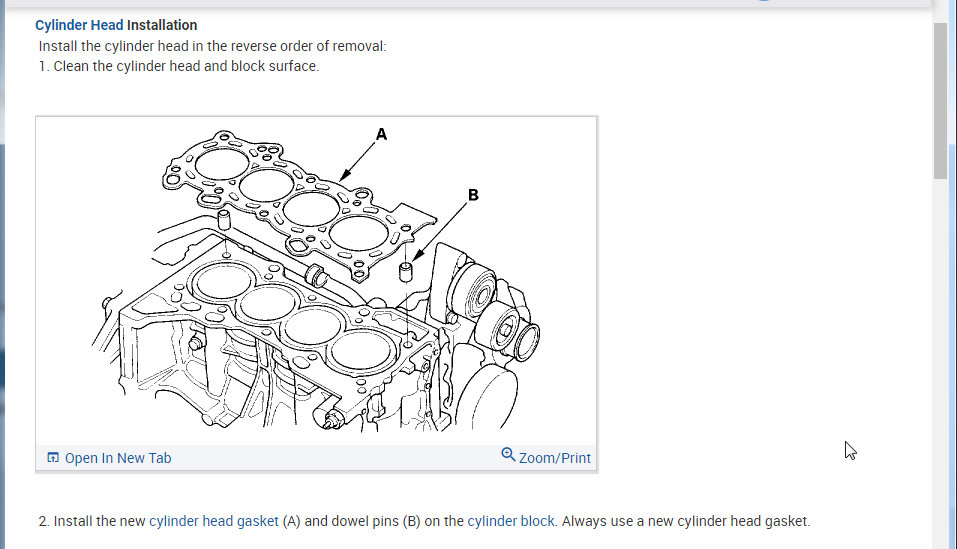 Cylinder Head Installation
Install the cylinder head in the reverse order of removal:
1. Clean the cylinder head and block surface.

A

B

Open In New Tab

Zoom/Print

2. Install the new cylinder head gasket (A) and dowel pins (B) on the cylinder block. Always use a new cylinder head gasket.