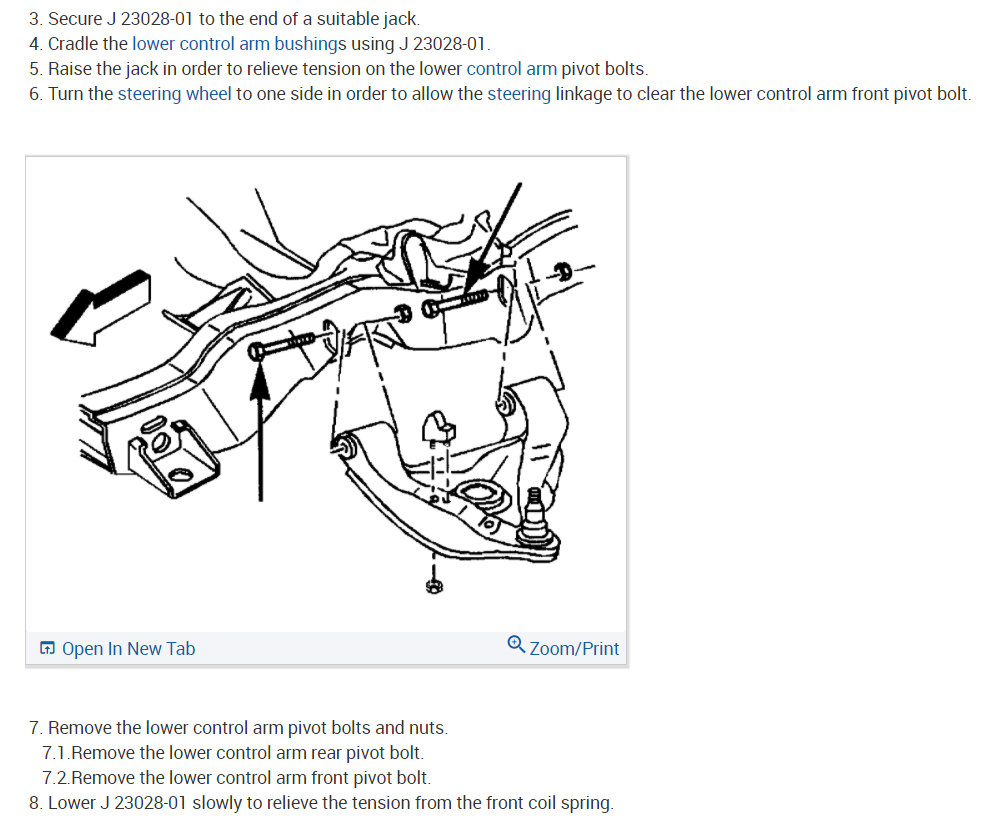 3. Secure J 23028-01 to the end of a suitable jack.
4. Cradle the lower control arm bushings using J 23028-01.
5. Raise the jack in order to relieve tension on the lower control arm pivot bolts.
6. Turn the steering wheel to one side in order to allow the steering linkage to clear the lower control arm front pivot bolt.

Open In New Tab

Zoom/Print

7. Remove the lower control arm pivot bolts and nuts.
7.1.Remove the lower control arm rear pivot bolt.
7.2.Remove the lower control arm front pivot bolt.
8. Lower J 23028-01 slowly to relieve the tension from the front coil spring.