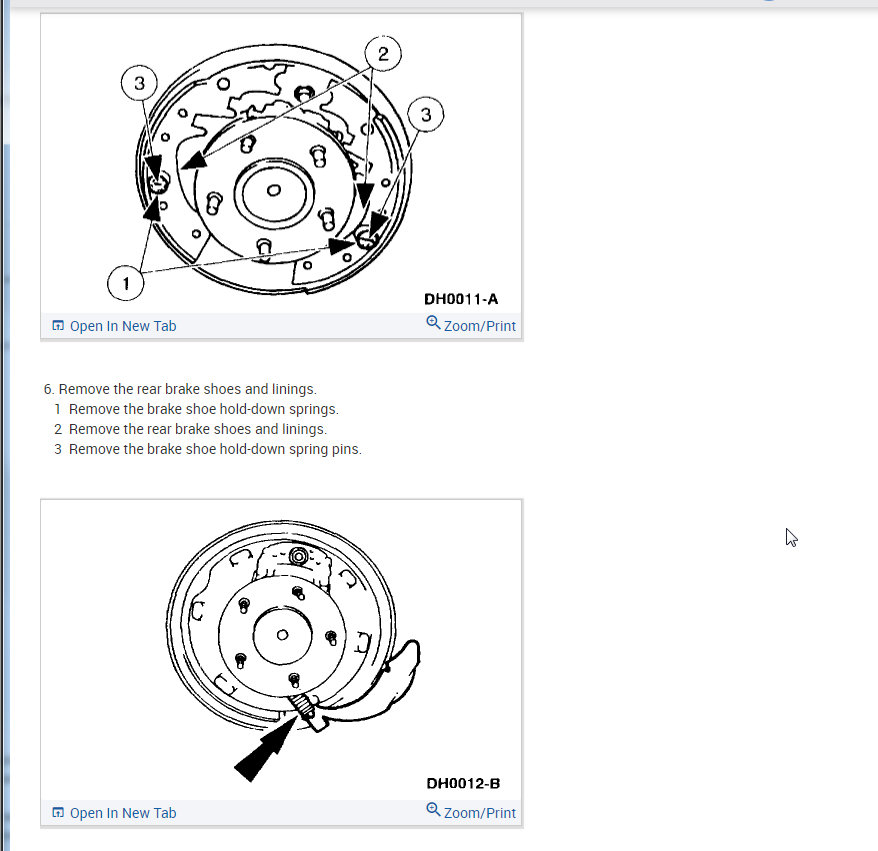 3

2

3

1

DH0011-A

Open In New Tab Zoom/Print

6. Remove the rear brake shoes and linings.
1 Remove the brake shoe hold-down springs.
2 Remove the rear brake shoes and linings.
3 Remove the brake shoe hold-down spring pins.

DH0012-B

Open In New Tab Zoom/Print