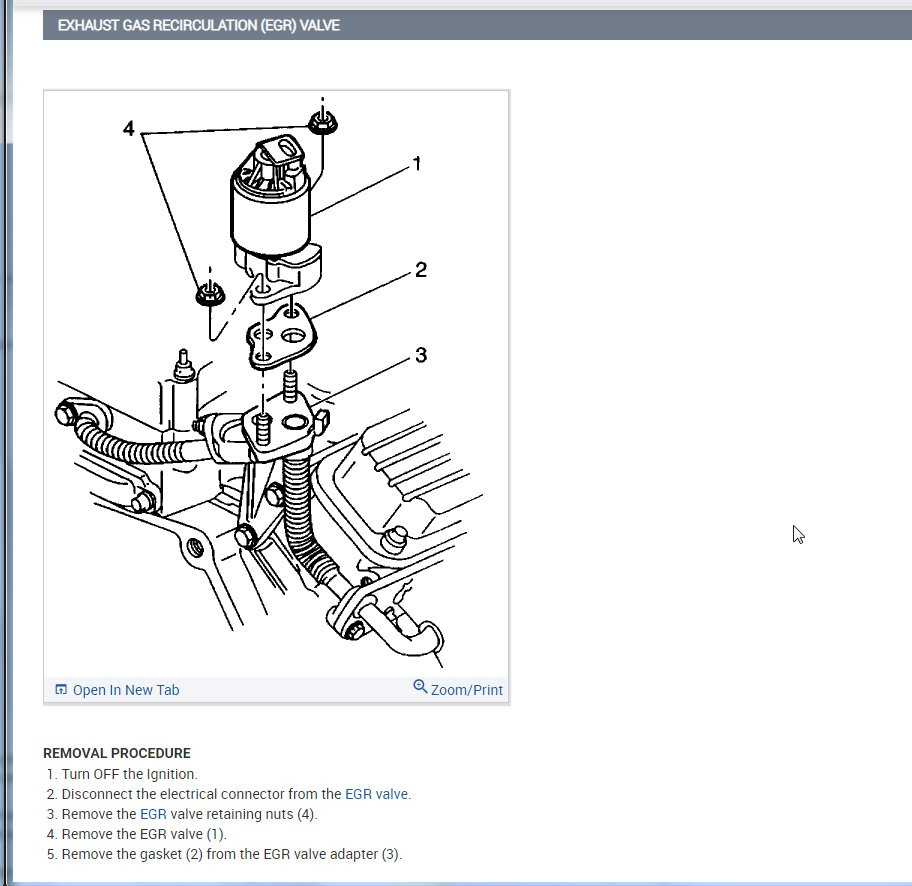 EXHAUST GAS RECIRCULATION (EGR) VALVE

4
1
2
3

Open In New Tab
Zoom/Print

REMOVAL PROCEDURE
1. Turn OFF the Ignition.
2. Disconnect the electrical connector from the EGR valve.
3. Remove the EGR valve retaining nuts (4).
4. Remove the EGR valve (1).
5. Remove the gasket (2) from the EGR valve adapter (3).