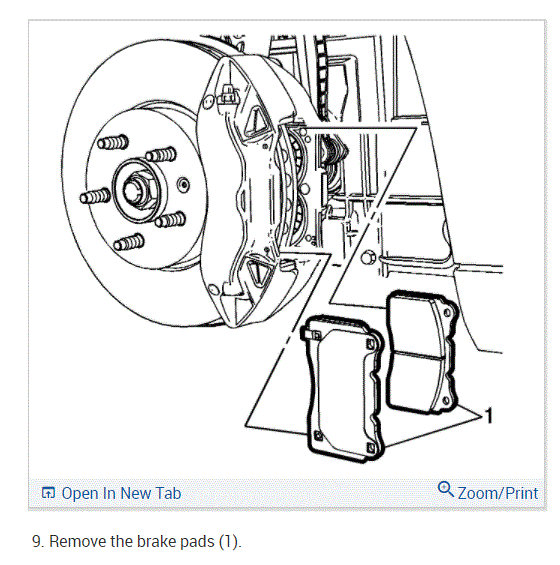 1

Open In New Tab

Zoom/Print

9. Remove the brake pads (1).