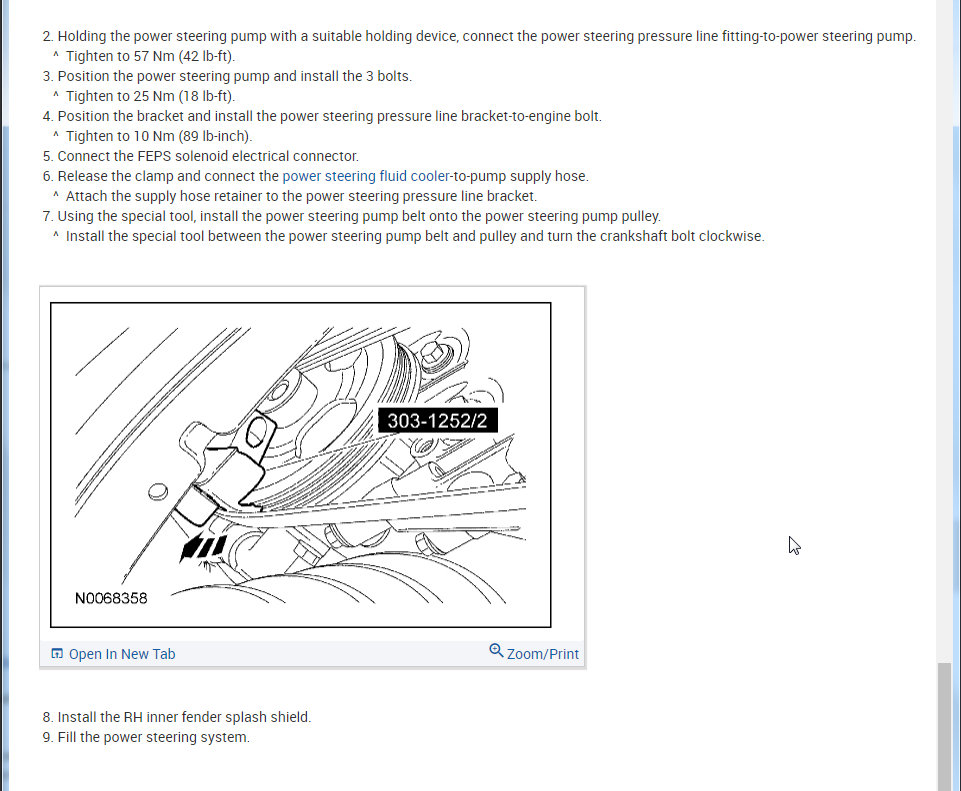 2. Holding the power steering pump with a suitable holding device, connect the power steering pressure line fitting-to-power steering pump.
^ Tighten to 57 Nm (42 lb-ft).
3. Position the power steering pump and install the 3 bolts.
^ Tighten to 25 Nm (18 lb-ft).
4. Position the bracket and install the power steering pressure line bracket-to-engine bolt.
^ Tighten to 10 Nm (89 lb-inch).
5. Connect the FEPS solenoid electrical connector.
6. Release the clamp and connect the power steering fluid cooler-to-pump supply hose.
^ Attach the supply hose retainer to the power steering pressure line bracket.
7. Using the special tool, install the power steering pump belt onto the power steering pump pulley.
^ Install the special tool between the power steering pump belt and pulley and turn the crankshaft bolt clockwise.

303-1252/2

N0068358

Open In New Tab

Zoom/Print

8. Install the RH inner fender splash shield.
9. Fill the power steering system.