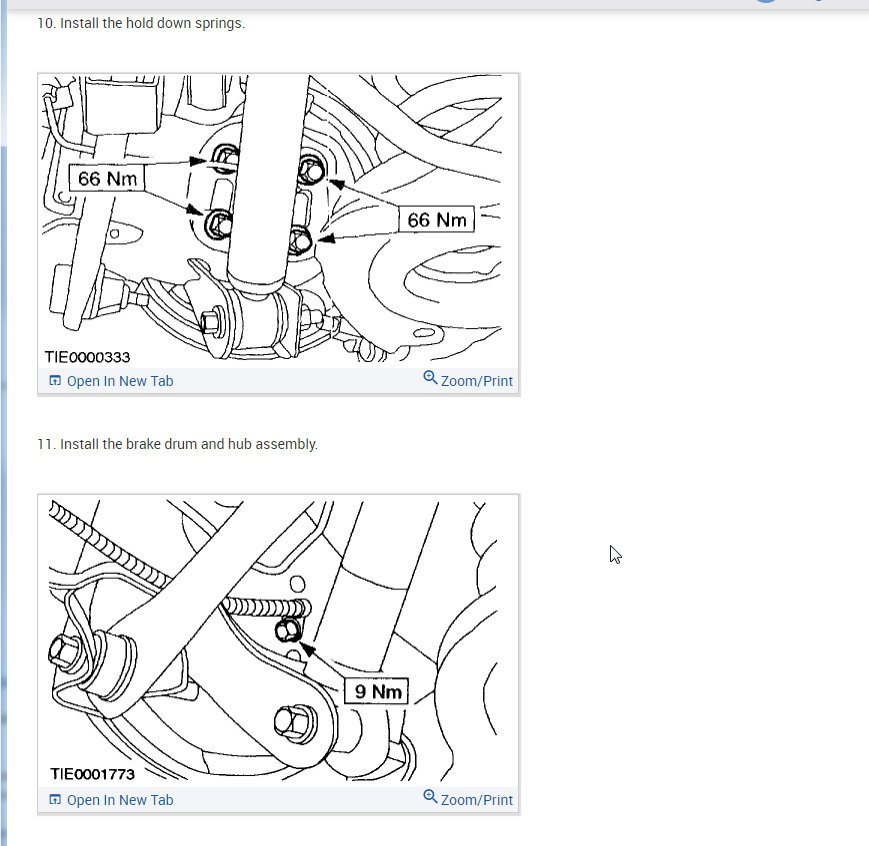 10. Install the hold down springs.

66 Nm

66 Nm

TIE0000333

Open In New Tab

Zoom/Print

11. Install the brake drum and hub assembly.

9 Nm

TIE0001773

Open In New Tab

Zoom/Print