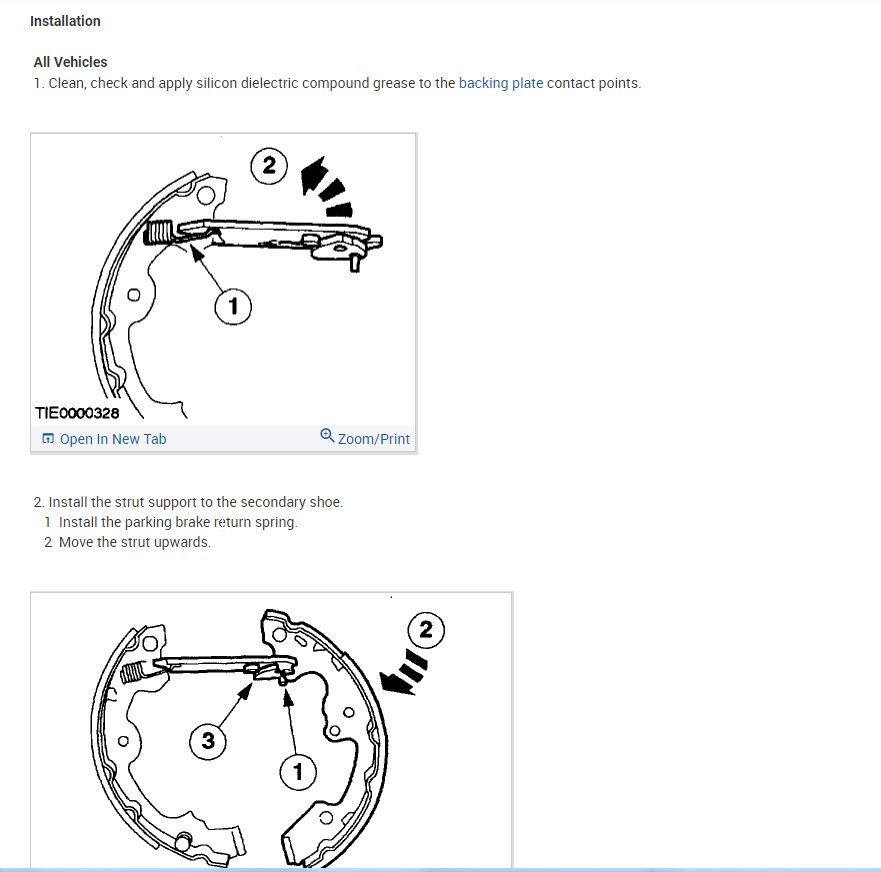 Installation

All Vehicles
1. Clean, check and apply silicon dielectric compound grease to the backing plate contact points.

2

1

TIE0000328

Open In New Tab

Zoom/Print

2. Install the strut support to the secondary shoe.
1 Install the parking brake return spring.
2 Move the strut upwards.

2

3

1