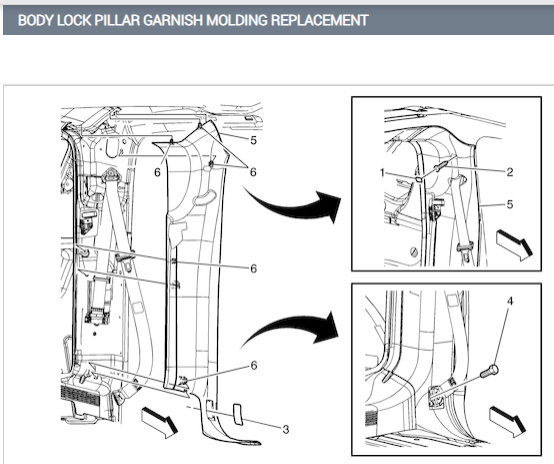 BODY LOCK PILLAR GARNISH MOLDING REPLACEMENT

5
6
6
6
6
3
1
2
5
4