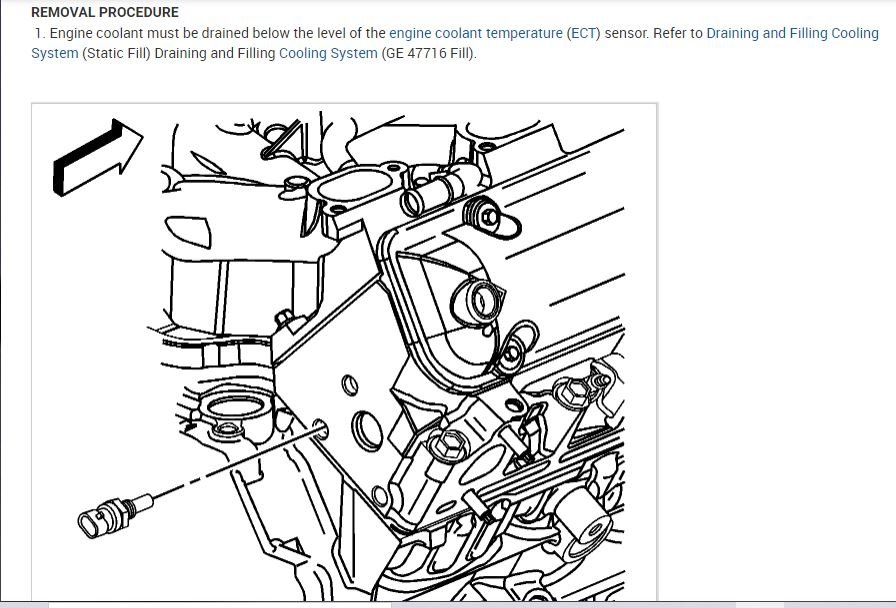 REMOVAL PROCEDURE

1. Engine coolant must be drained below the level of the engine coolant temperature (ECT) sensor. Refer to Draining and Filling Cooling System (Static Fill) Draining and Filling Cooling System (GE 47716 Fill).