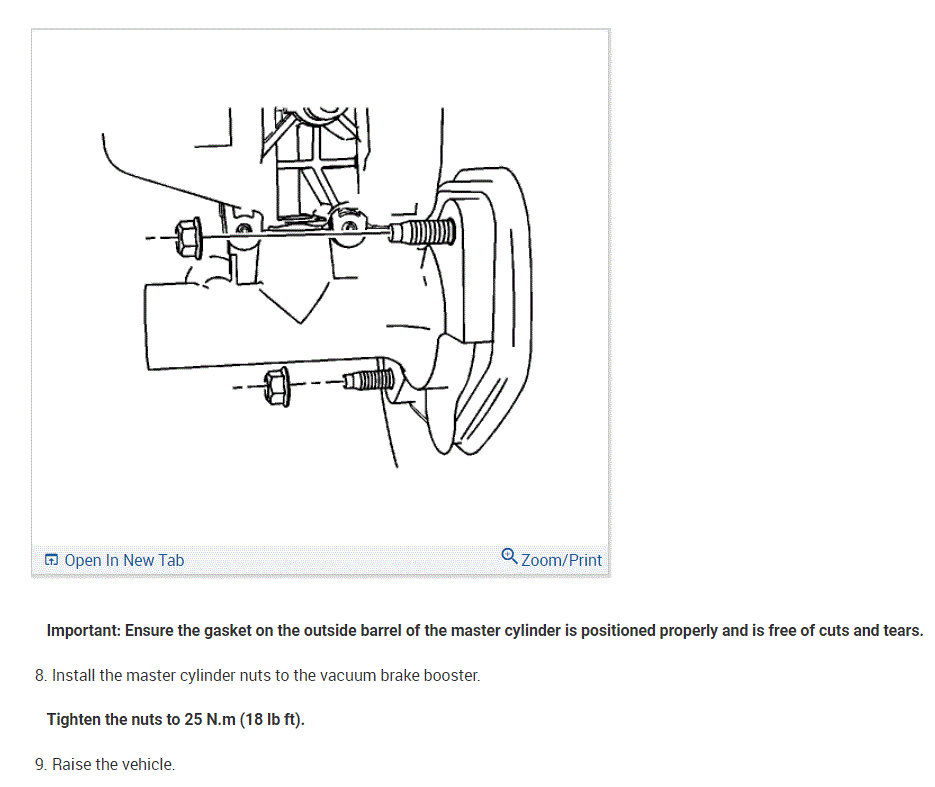 Open In New Tab

Zoom/Print

Important: Ensure the gasket on the outside barrel of the master cylinder is positioned properly and is free of cuts and tears.

8. Install the master cylinder nuts to the vacuum brake booster.

Tighten the nuts to 25 N.m (18 lb ft).

9. Raise the vehicle.