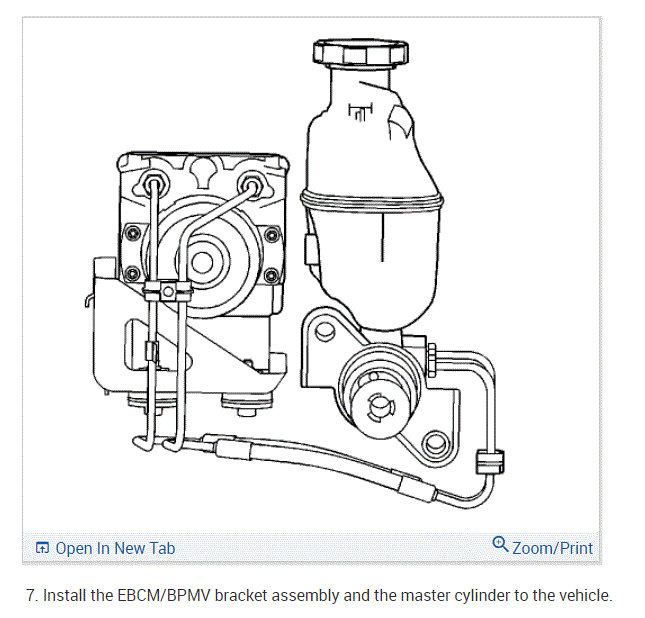 Open In New Tab

Zoom/Print

7. Install the EBCM/BPMV bracket assembly and the master cylinder to the vehicle.