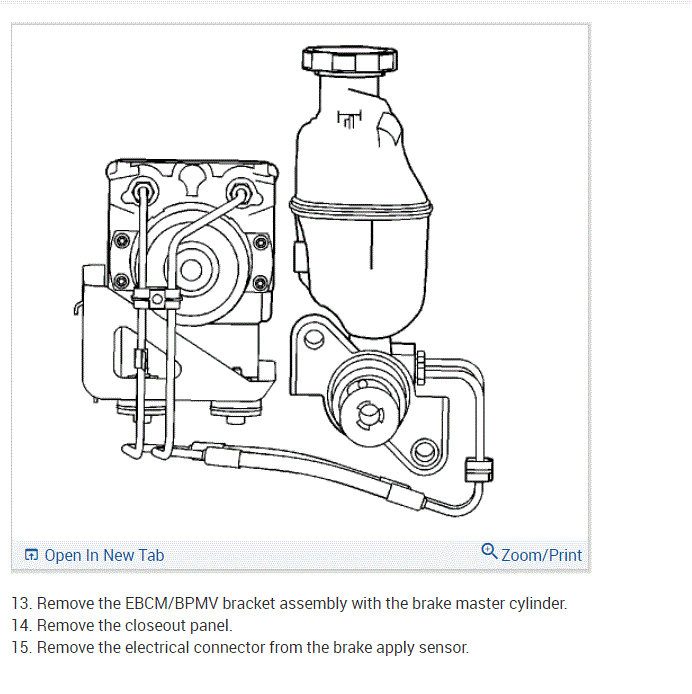 Open In New Tab

Zoom/Print

13. Remove the EBCM/BPMV bracket assembly with the brake master cylinder.
14. Remove the closeout panel.
15. Remove the electrical connector from the brake apply sensor.