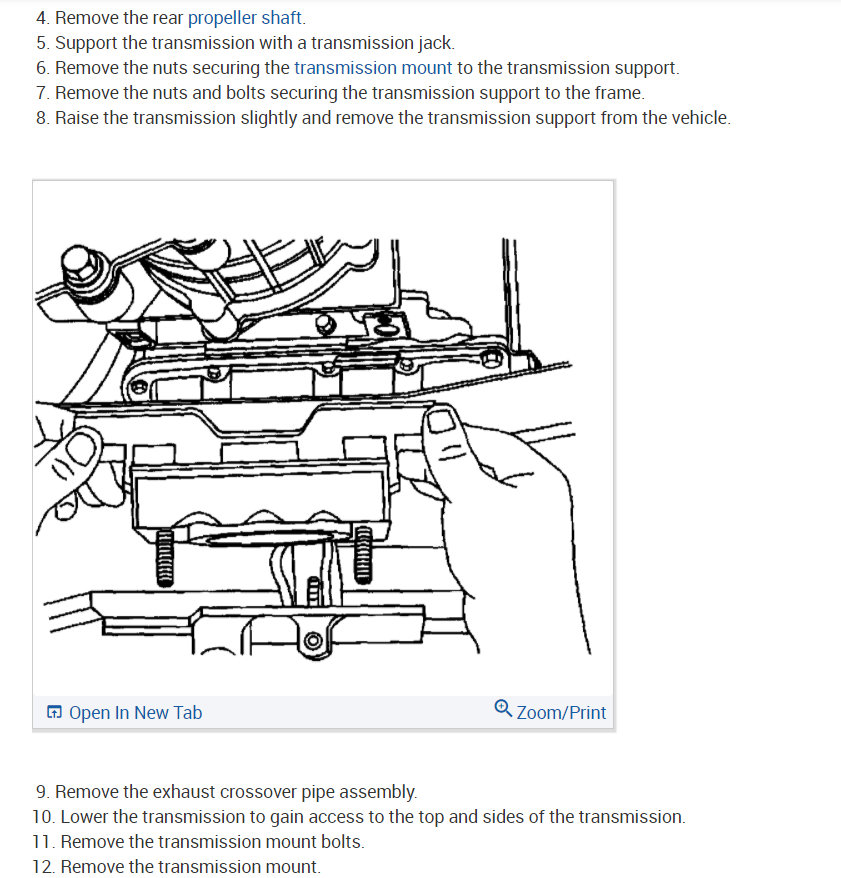 4. Remove the rear propeller shaft.
5. Support the transmission with a transmission jack.
6. Remove the nuts securing the transmission mount to the transmission support.
7. Remove the nuts and bolts securing the transmission support to the frame.
8. Raise the transmission slightly and remove the transmission support from the vehicle.

Open In New Tab
Zoom/Print

9. Remove the exhaust crossover pipe assembly.
10. Lower the transmission to gain access to the top and sides of the transmission.
11. Remove the transmission mount bolts.
12. Remove the transmission mount.