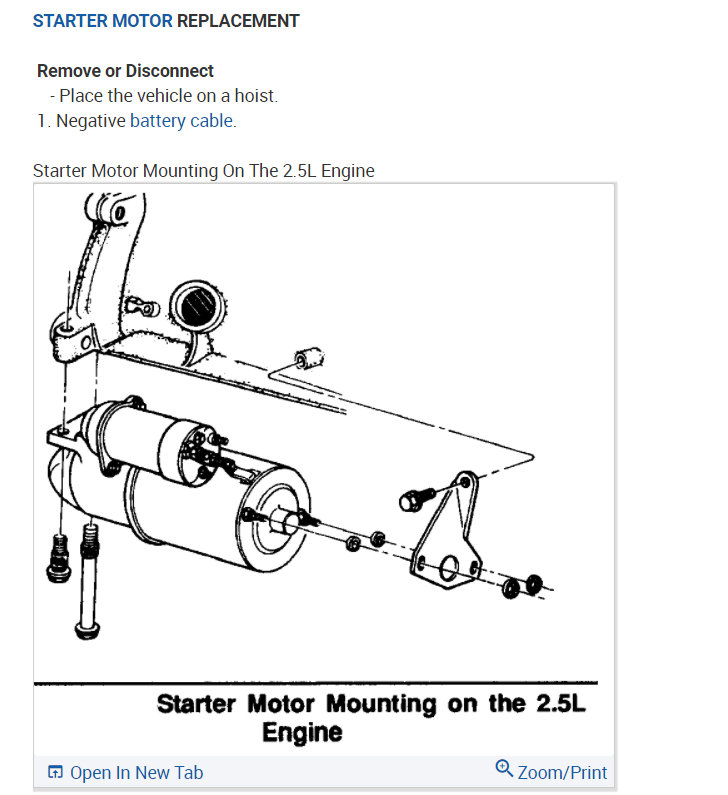 STARTER MOTOR REPLACEMENT

Remove or Disconnect

- Place the vehicle on a hoist.

1. Negative battery cable.

Starter Motor Mounting On The 2.5L Engine

Starter Motor Mounting on the 2.5L Engine

Open In New Tab

Zoom/Print