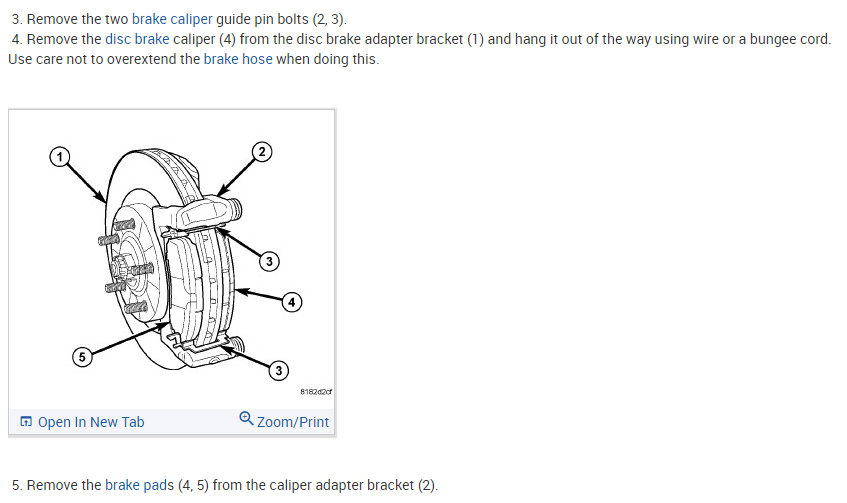 3. Remove the two brake caliper guide pin bolts (2, 3).

4. Remove the disc brake caliper (4) from the disc brake adapter bracket (1) and hang it out of the way using wire or a bungee cord. Use care not to overextend the brake hose when doing this.

1
2
3
4
5
3
8182d2cf

Open In New Tab
Zoom/Print

5. Remove the brake pads (4, 5) from the caliper adapter bracket (2).