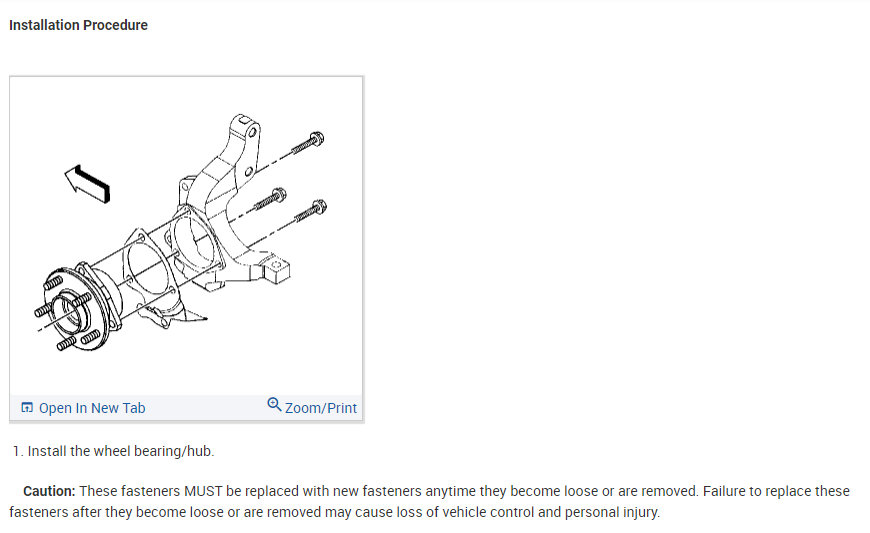 Installation Procedure

Open In New Tab

Zoom/Print

1. Install the wheel bearing/hub.

Caution: These fasteners MUST be replaced with new fasteners anytime they become loose or are removed. Failure to replace these fasteners after they become loose or are removed may cause loss of vehicle control and personal injury.