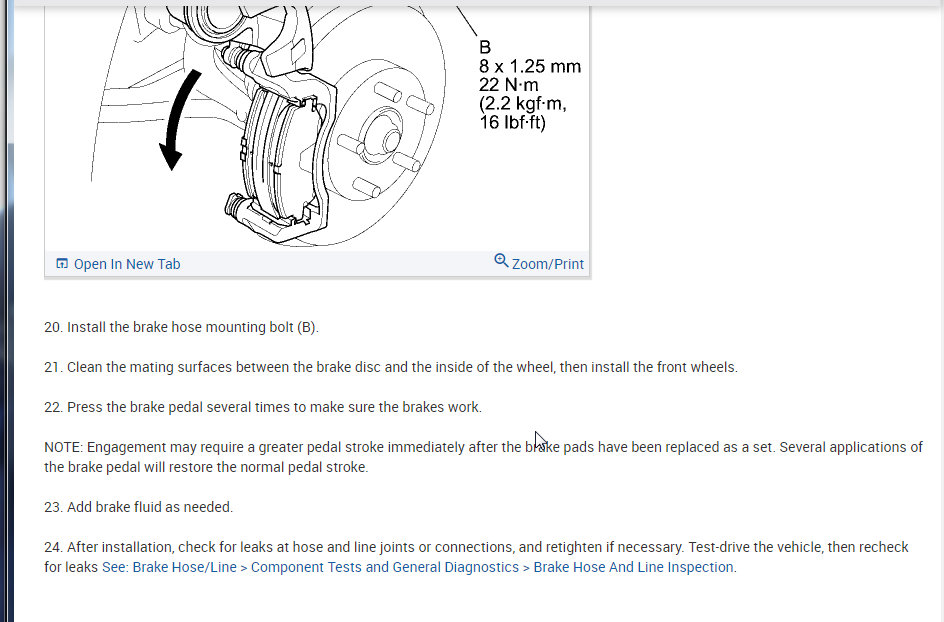 B
8 x 1.25 mm
22 N·m
(2.2 kgf·m,
16 lbf·ft)

Open In New Tab

Zoom/Print

20. Install the brake hose mounting bolt (B).

21. Clean the mating surfaces between the brake disc and the inside of the wheel, then install the front wheels.

22. Press the brake pedal several times to make sure the brakes work.

NOTE: Engagement may require a greater pedal stroke immediately after the brake pads have been replaced as a set. Several applications of the brake pedal will restore the normal pedal stroke.

23. Add brake fluid as needed.

24. After installation, check for leaks at hose and line joints or connections, and retighten if necessary. Test-drive the vehicle, then recheck for leaks See: Brake Hose/Line > Component Tests and General Diagnostics > Brake Hose And Line Inspection.