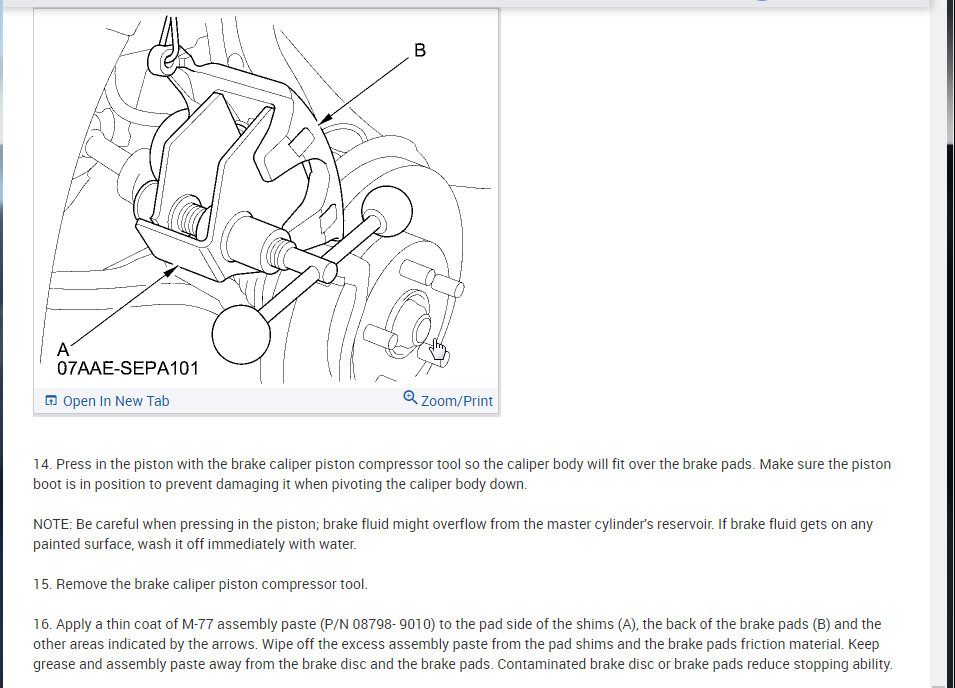 B

A
07AAE-SEPA101

Open In New Tab

Zoom/Print

14. Press in the piston with the brake caliper piston compressor tool so the caliper body will fit over the brake pads. Make sure the piston boot is in position to prevent damaging it when pivoting the caliper body down.

NOTE: Be careful when pressing in the piston; brake fluid might overflow from the master cylinder's reservoir. If brake fluid gets on any painted surface, wash it off immediately with water.

15. Remove the brake caliper piston compressor tool.

16. Apply a thin coat of M-77 assembly paste (P/N 08798- 9010) to the pad side of the shims (A), the back of the brake pads (B) and the other areas indicated by the arrows. Wipe off the excess assembly paste from the pad shims and the brake pads friction material. Keep grease and assembly paste away from the brake disc and the brake pads. Contaminated brake disc or brake pads reduce stopping ability.