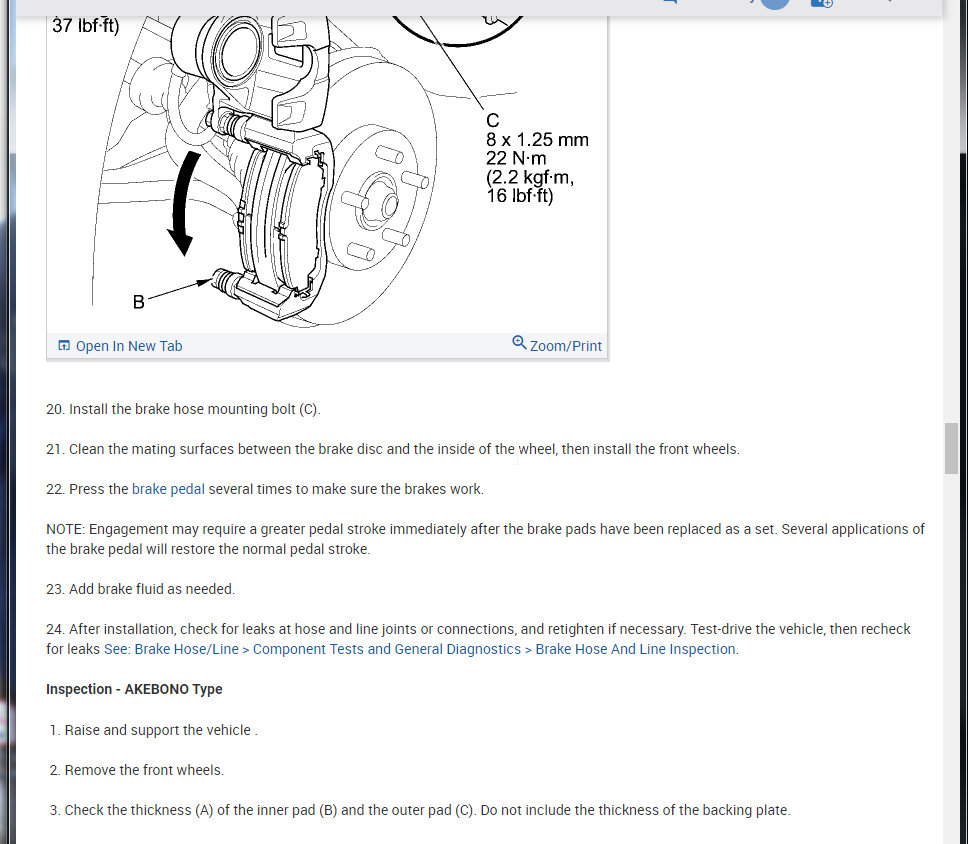 37 lbf·ft)

C
8 x 1.25 mm
22 N·m
(2.2 kgf·m,
16 lbf·ft)

B

Open In New Tab
Zoom/Print

20. Install the brake hose mounting bolt (C).

21. Clean the mating surfaces between the brake disc and the inside of the wheel, then install the front wheels.

22. Press the brake pedal several times to make sure the brakes work.

NOTE: Engagement may require a greater pedal stroke immediately after the brake pads have been replaced as a set. Several applications of the brake pedal will restore the normal pedal stroke.

23. Add brake fluid as needed.

24. After installation, check for leaks at hose and line joints or connections, and retighten if necessary. Test-drive the vehicle, then recheck for leaks See: Brake Hose/Line > Component Tests and General Diagnostics > Brake Hose And Line Inspection.

Inspection - AKEBONO Type

1. Raise and support the vehicle .

2. Remove the front wheels.

3. Check the thickness (A) of the inner pad (B) and the outer pad (C). Do not include the thickness of the backing plate.