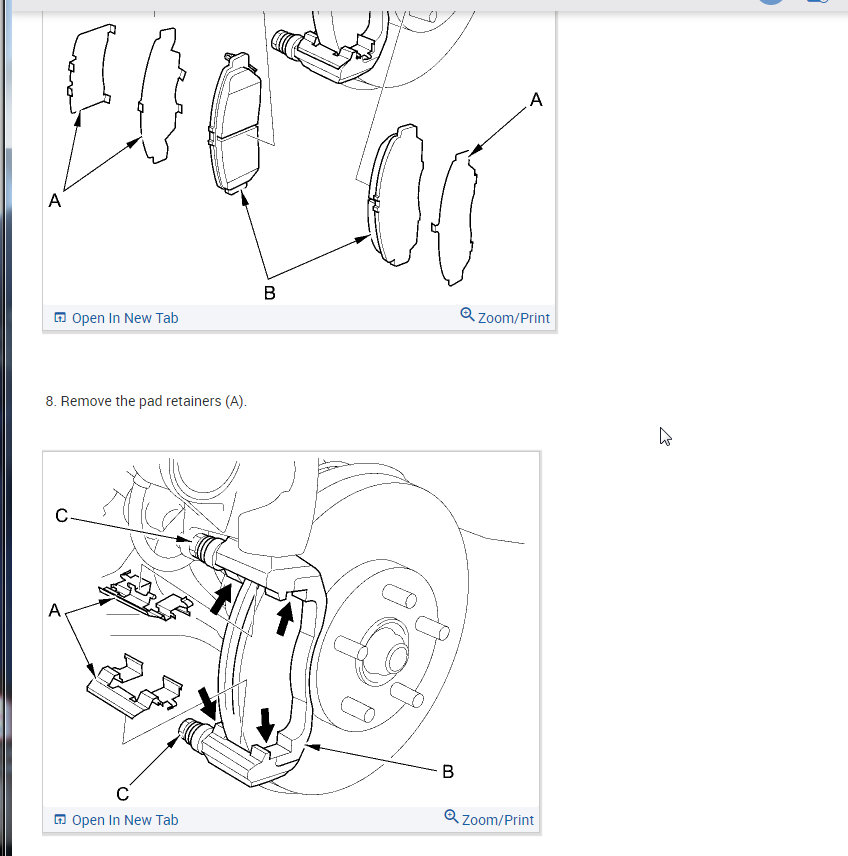 A

A

B

Open In New Tab

Zoom/Print

8. Remove the pad retainers (A).

C

A

C

B

Open In New Tab

Zoom/Print