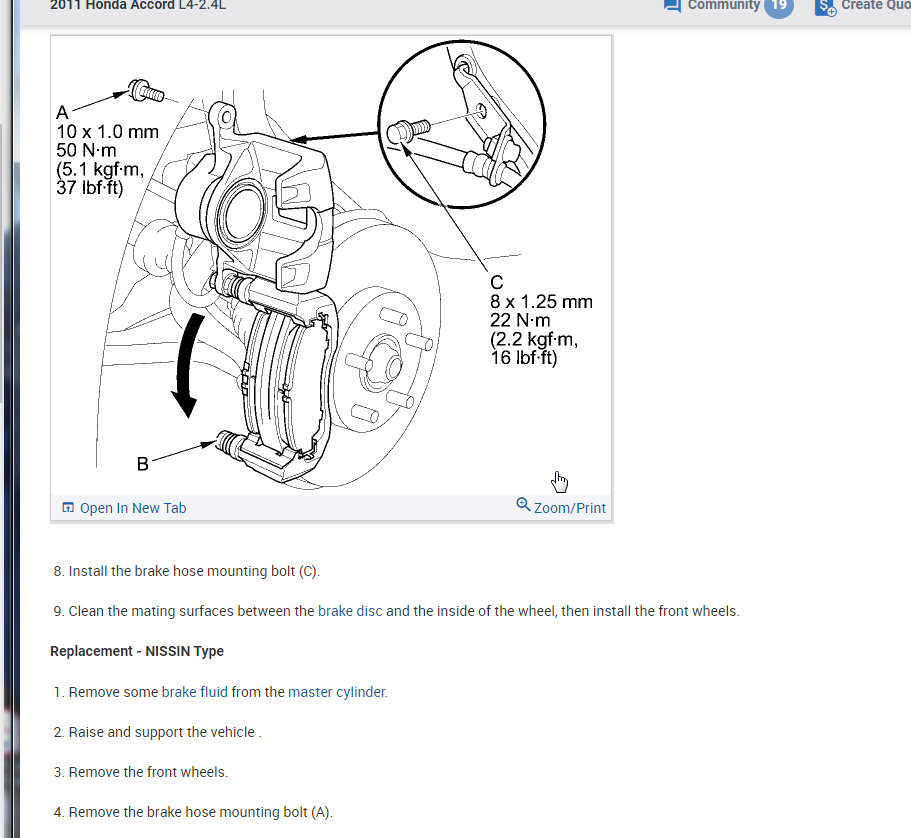 2011 Honda Accord L4-2.4L

Community 19

Create Quo

A
10 x 1.0 mm
50 N·m
(5.1 kgf·m,
37 lbf·ft)

C
8 x 1.25 mm
22 N·m
(2.2 kgf·m,
16 lbf·ft)

B

Open In New Tab

Zoom/Print

8. Install the brake hose mounting bolt (C).

9. Clean the mating surfaces between the brake disc and the inside of the wheel, then install the front wheels.

Replacement - NISSIN Type

1. Remove some brake fluid from the master cylinder.

2. Raise and support the vehicle .

3. Remove the front wheels.

4. Remove the brake hose mounting bolt (A).