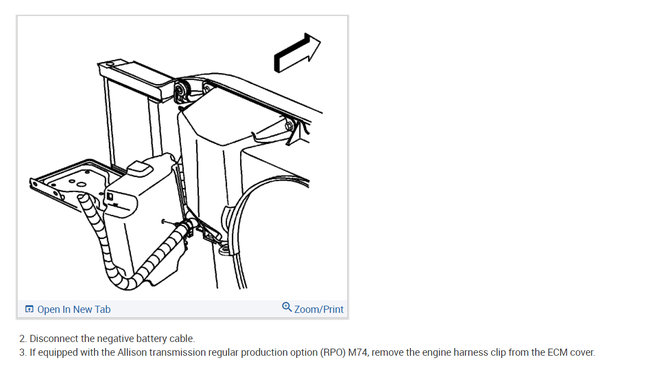 Open In New Tab

Zoom/Print

2. Disconnect the negative battery cable.
3. If equipped with the Allison transmission regular production option (RPO) M74, remove the engine harness clip from the ECM cover.