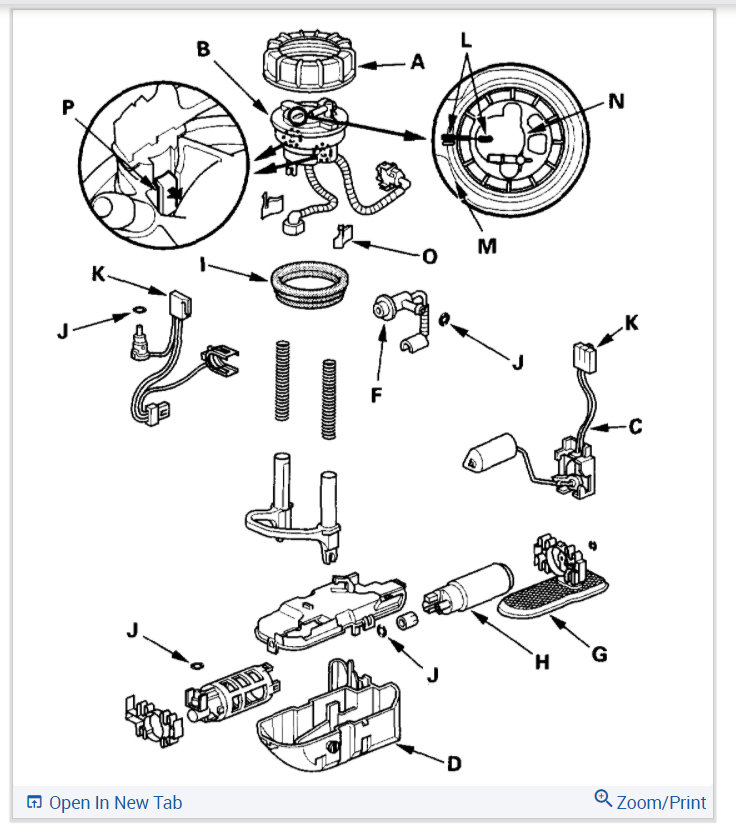 B
A
L
N
P
M
O
K
I
J
F
J
K
C
J
J
H
G
D

Open In New Tab
Zoom/Print