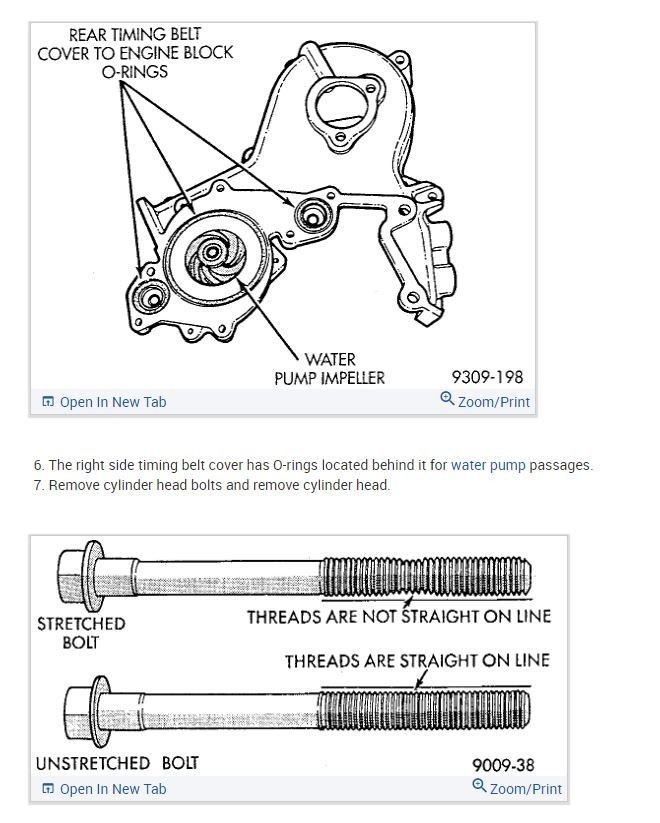 REAR TIMING BELT COVER TO ENGINE BLOCK O-RINGS

WATER PUMP IMPELLER

9309-198

Open In New Tab

Zoom/Print

6. The right side timing belt cover has O-rings located behind it for water pump passages.
7. Remove cylinder head bolts and remove cylinder head.

STRETCHED BOLT

THREADS ARE NOT STRAIGHT ON LINE

THREADS ARE STRAIGHT ON LINE

UNSTRETCHED BOLT

9009-38

Open In New Tab

Zoom/Print