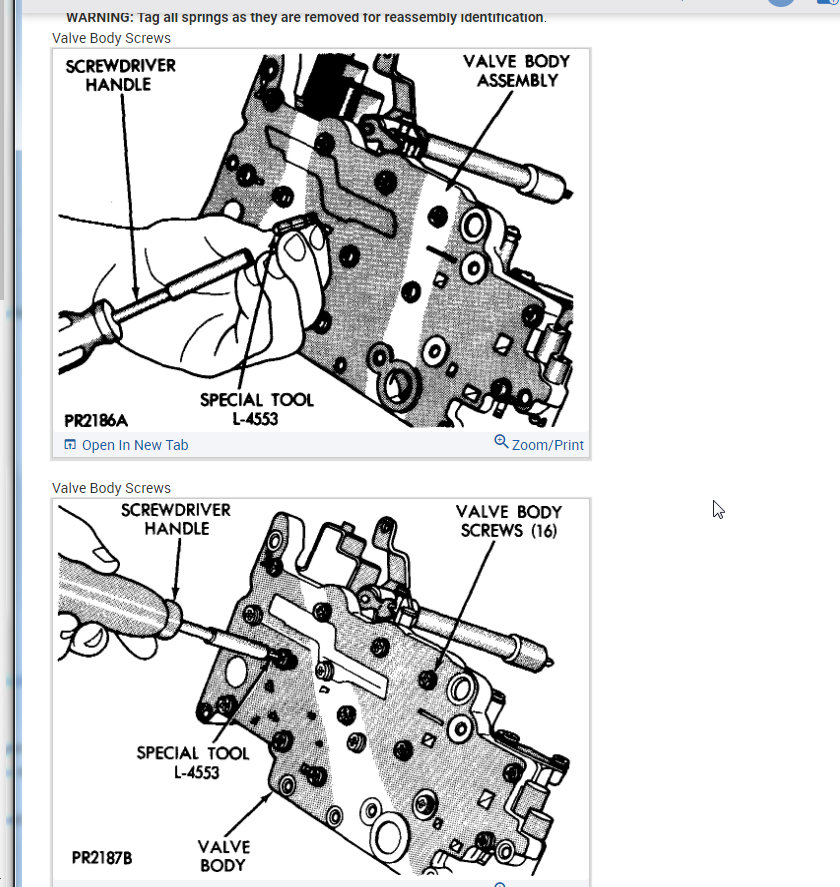 WARNING: Tag all springs as they are removed for reassembly identification.

Valve Body Screws

SCREWDRIVER HANDLE

VALVE BODY ASSEMBLY

SPECIAL TOOL L-4553

PR2186A

Open In New Tab

Zoom/Print

Valve Body Screws

SCREWDRIVER HANDLE

VALVE BODY SCREWS (16)

SPECIAL TOOL L-4553

VALVE BODY

PR2187B