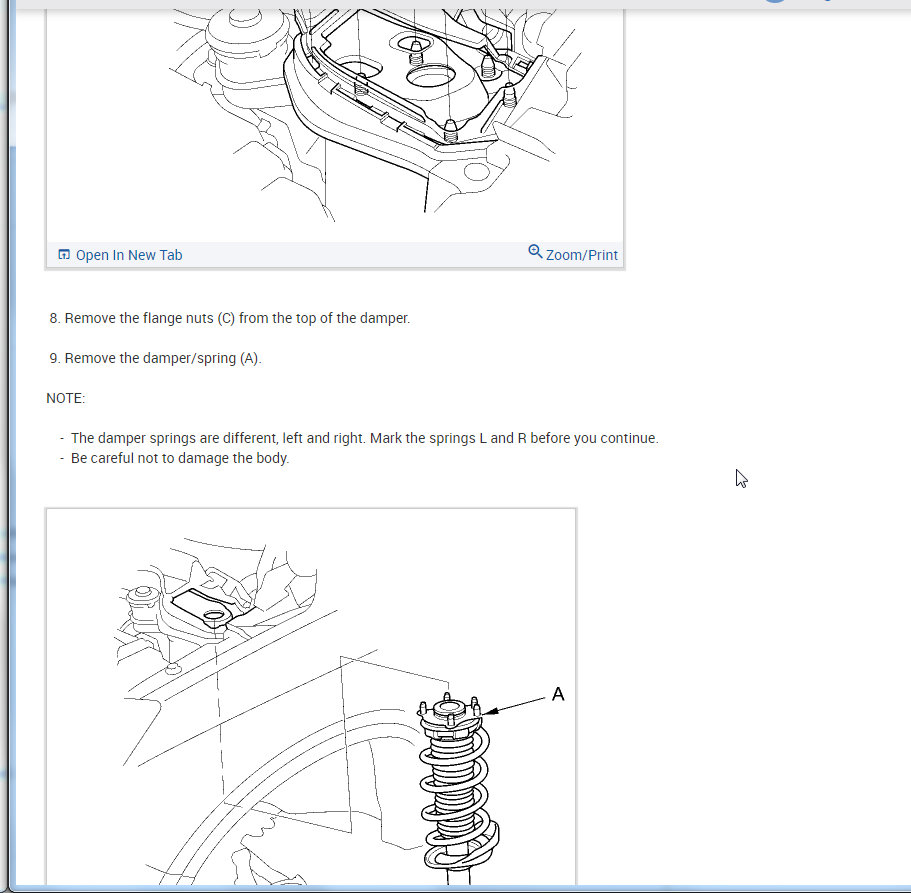 Open In New Tab

Zoom/Print

8. Remove the flange nuts (C) from the top of the damper.

9. Remove the damper/spring (A).

NOTE:

- The damper springs are different, left and right. Mark the springs L and R before you continue.
- Be careful not to damage the body.

A