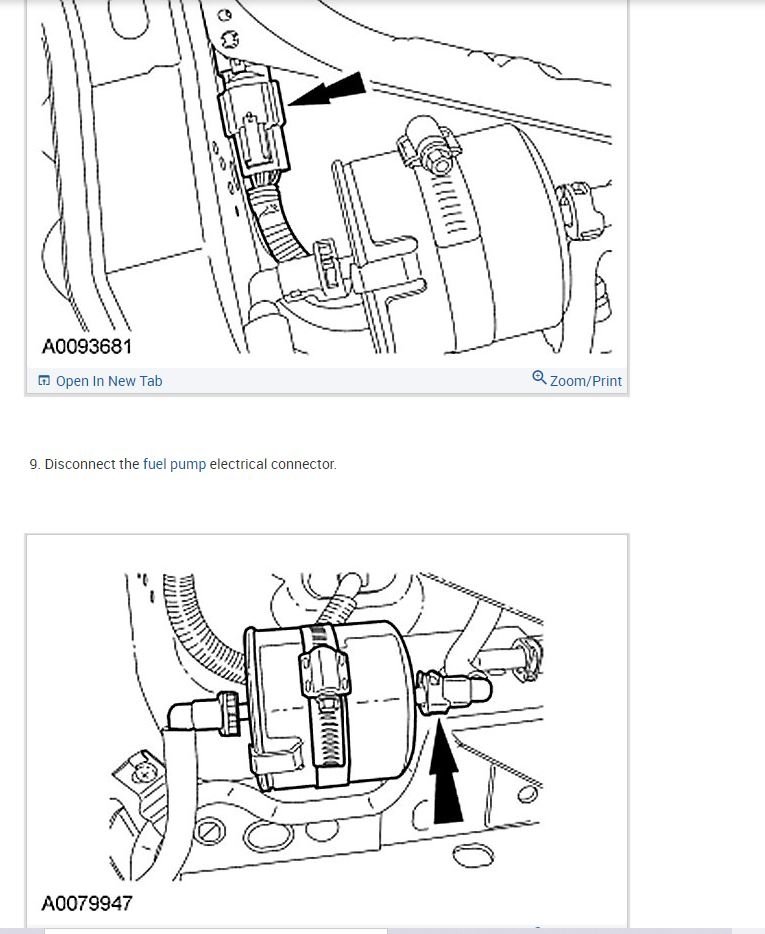 A0093681

Open In New Tab

Zoom/Print

9. Disconnect the fuel pump electrical connector.

A0079947