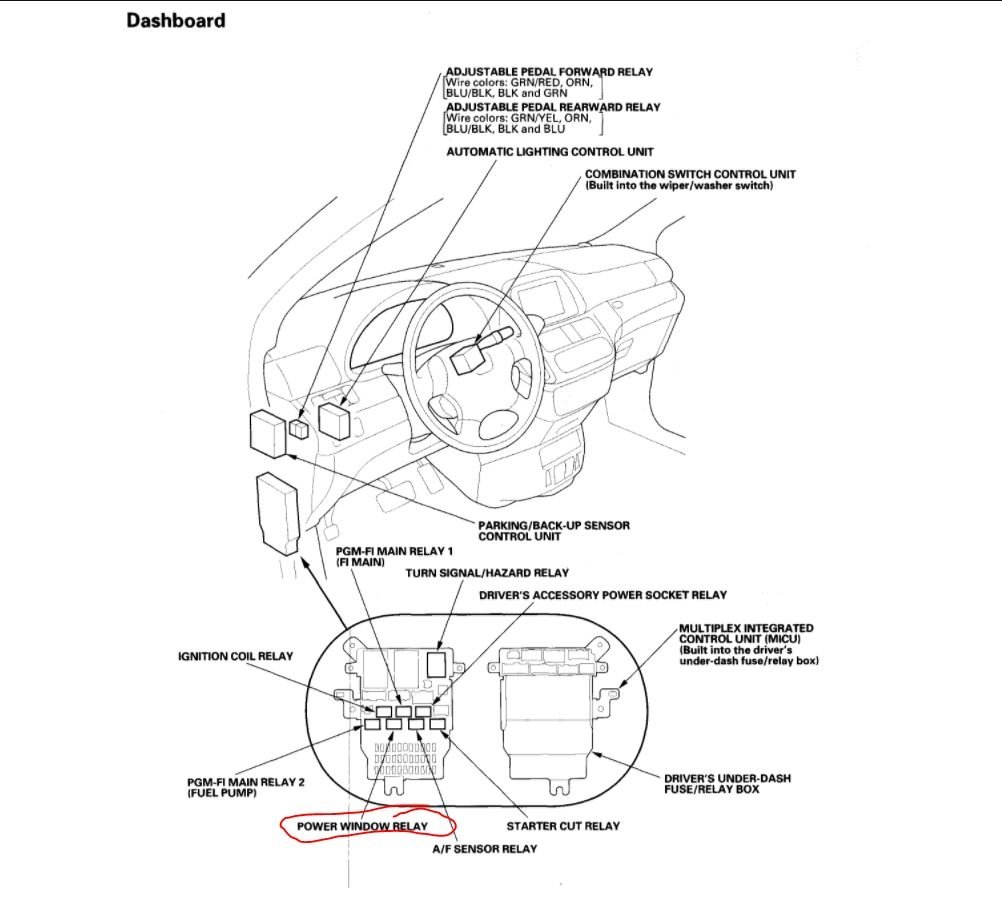 Dashboard

ADJUSTABLE PEDAL FORWARD RELAY
Wire colors: GRN/RED, ORN, BLU/BLK, BLK and GRN

ADJUSTABLE PEDAL REARWARD RELAY
Wire colors: GRN/YEL, ORN, BLU/BLK, BLK and BLU

AUTOMATIC LIGHTING CONTROL UNIT

COMBINATION SWITCH CONTROL UNIT
(Built into the wiper/washer switch)

PARKING/BACK-UP SENSOR CONTROL UNIT

PGM-FI MAIN RELAY 1
(FI MAIN)

TURN SIGNAL/HAZARD RELAY

DRIVER'S ACCESSORY POWER SOCKET RELAY

MULTIPLEX INTEGRATED CONTROL UNIT (MICU)
(Built into the driver's under-dash fuse/relay box)

IGNITION COIL RELAY

PGM-FI MAIN RELAY 2
(FUEL PUMP)

DRIVER'S UNDER-DASH FUSE/RELAY BOX

POWER WINDOW RELAY

STARTER CUT RELAY

A/F SENSOR RELAY