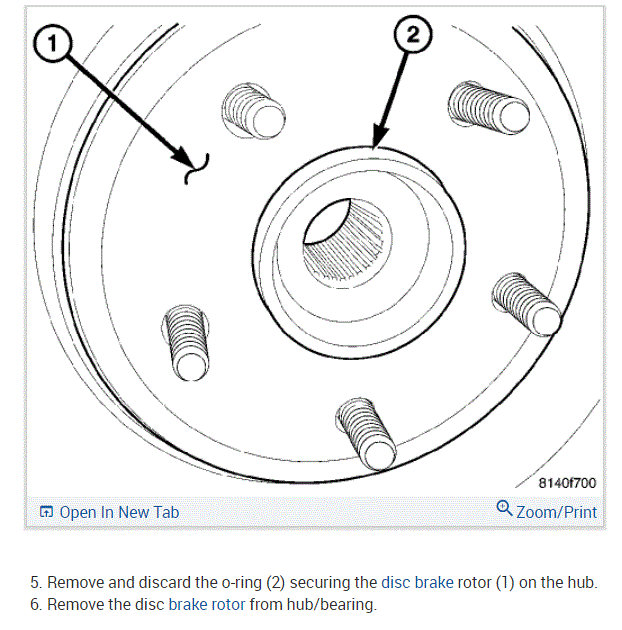 1

2

8140f700

Open In New Tab

Zoom/Print

5. Remove and discard the o-ring (2) securing the disc brake rotor (1) on the hub.
6. Remove the disc brake rotor from hub/bearing.