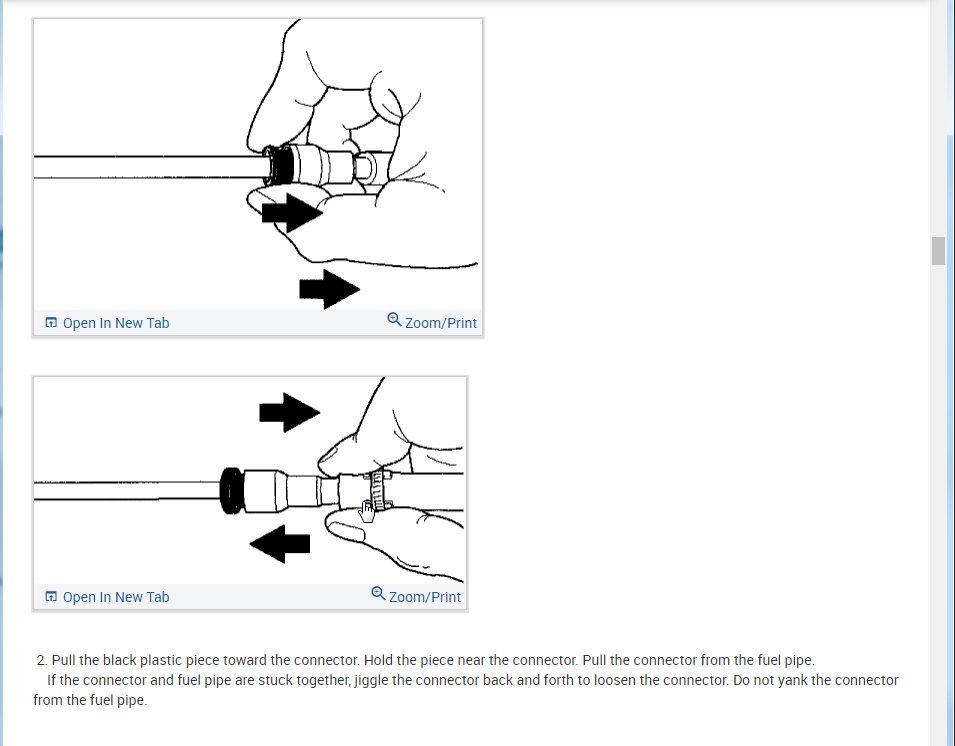 Open In New Tab

Zoom/Print

Open In New Tab

Zoom/Print

2. Pull the black plastic piece toward the connector. Hold the piece near the connector. Pull the connector from the fuel pipe.
If the connector and fuel pipe are stuck together, jiggle the connector back and forth to loosen the connector. Do not yank the connector from the fuel pipe.