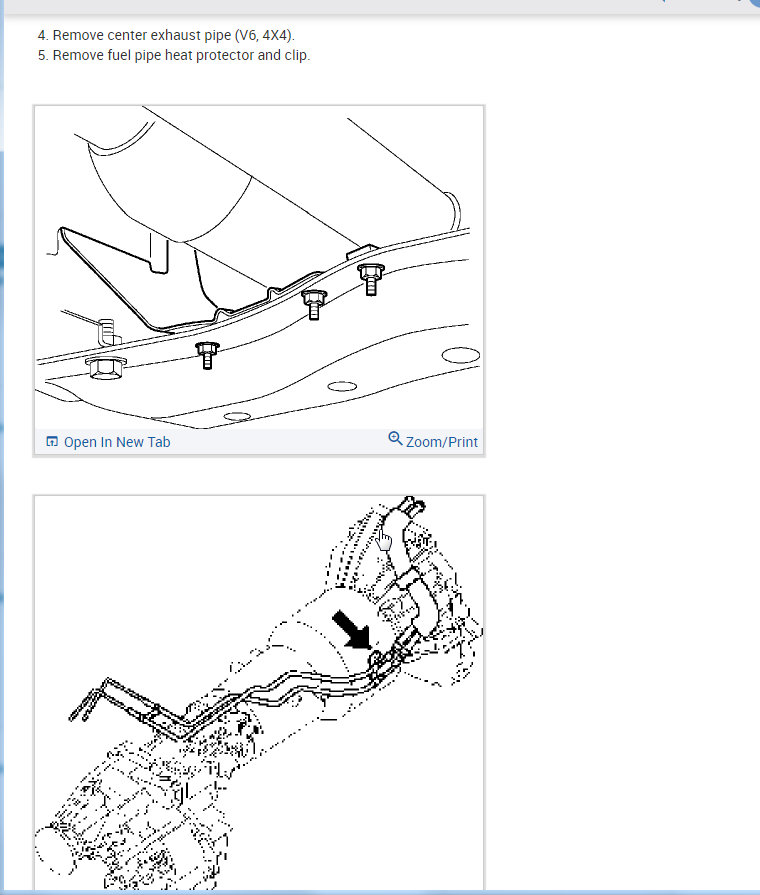 4. Remove center exhaust pipe (V6, 4X4).
5. Remove fuel pipe heat protector and clip.

Open In New Tab

Zoom/Print