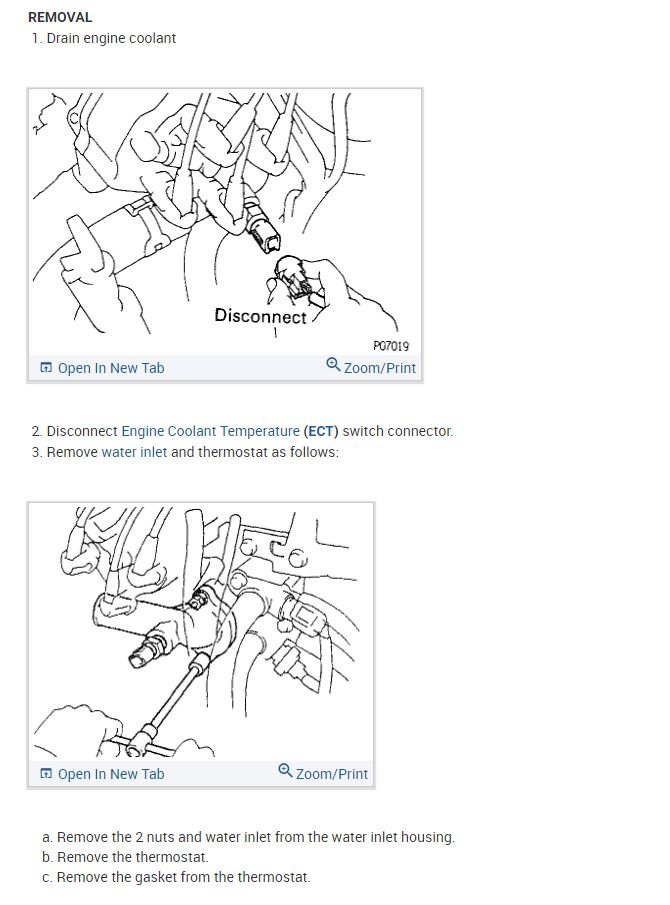 REMOVAL
1. Drain engine coolant

Disconnect
P07019
Open In New Tab
Zoom/Print

2. Disconnect Engine Coolant Temperature (ECT) switch connector.
3. Remove water inlet and thermostat as follows:

Open In New Tab
Zoom/Print

a. Remove the 2 nuts and water inlet from the water inlet housing.
b. Remove the thermostat.
c. Remove the gasket from the thermostat.